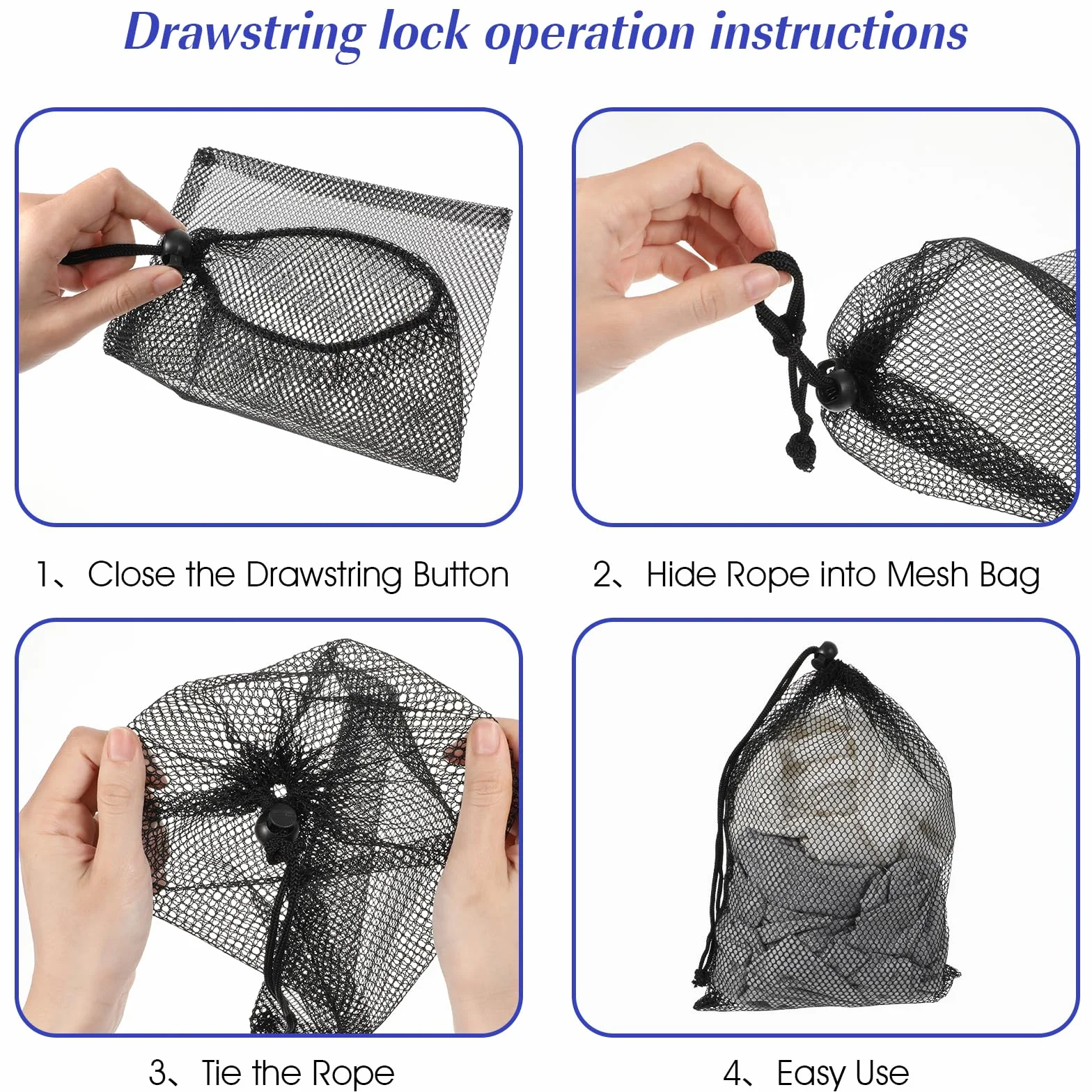 Drawstring lock operation instructions

1、Close the Drawstring Button

2、Hide Rope into Mesh Bag

3、Tie the Rope

4、Easy Use