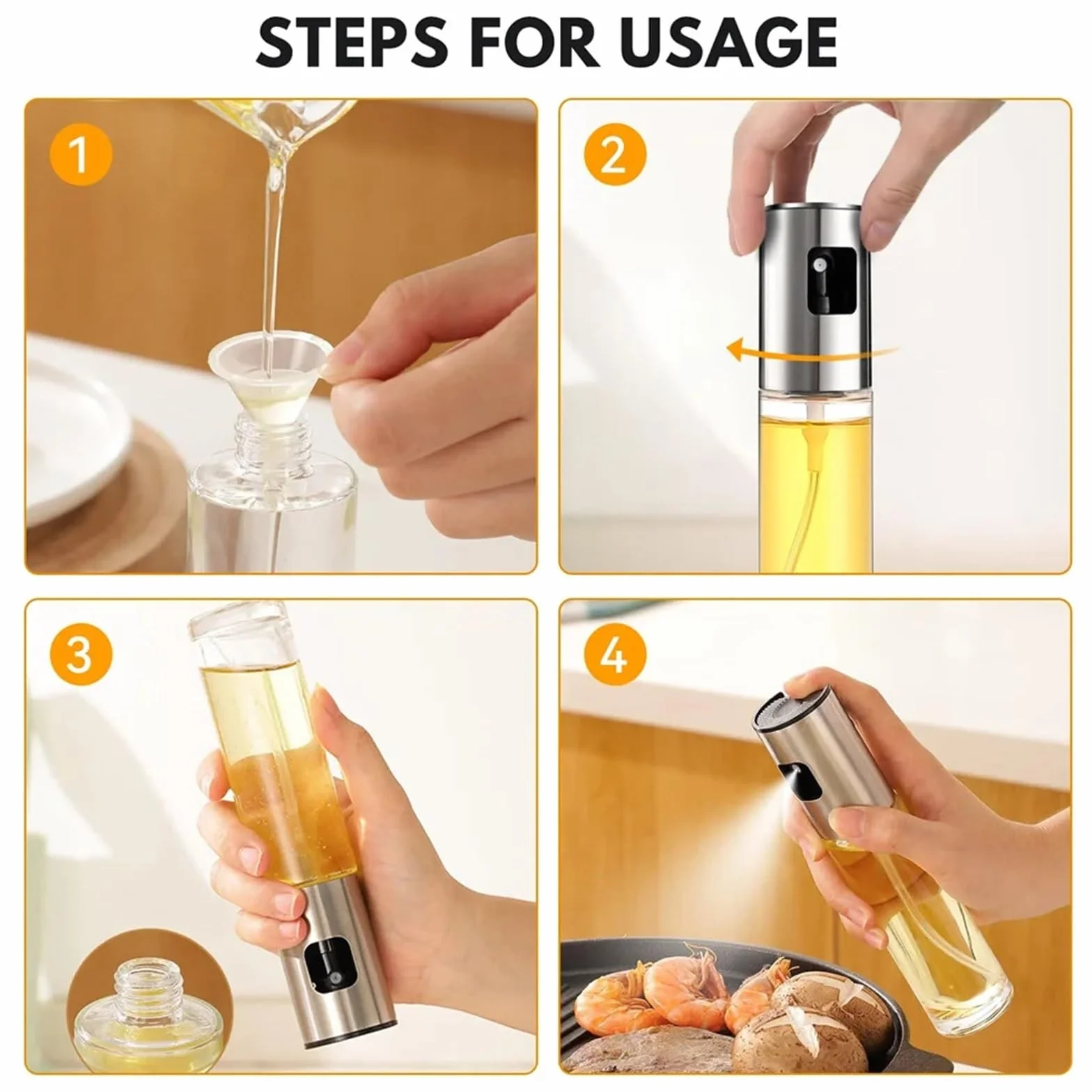 STEPS FOR USAGE

1

2

3

4