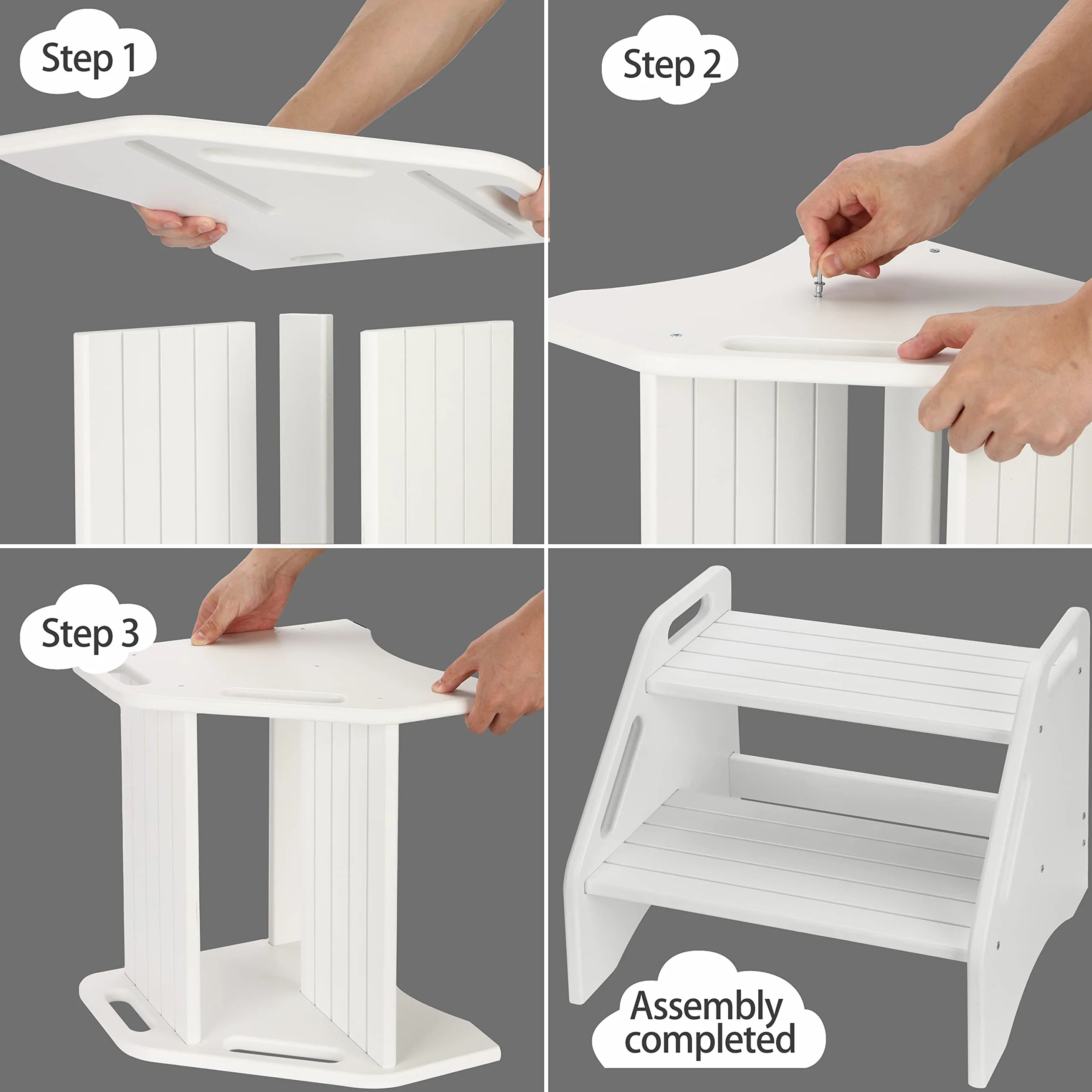 Step 1

Step 2

Step 3

Assembly completed