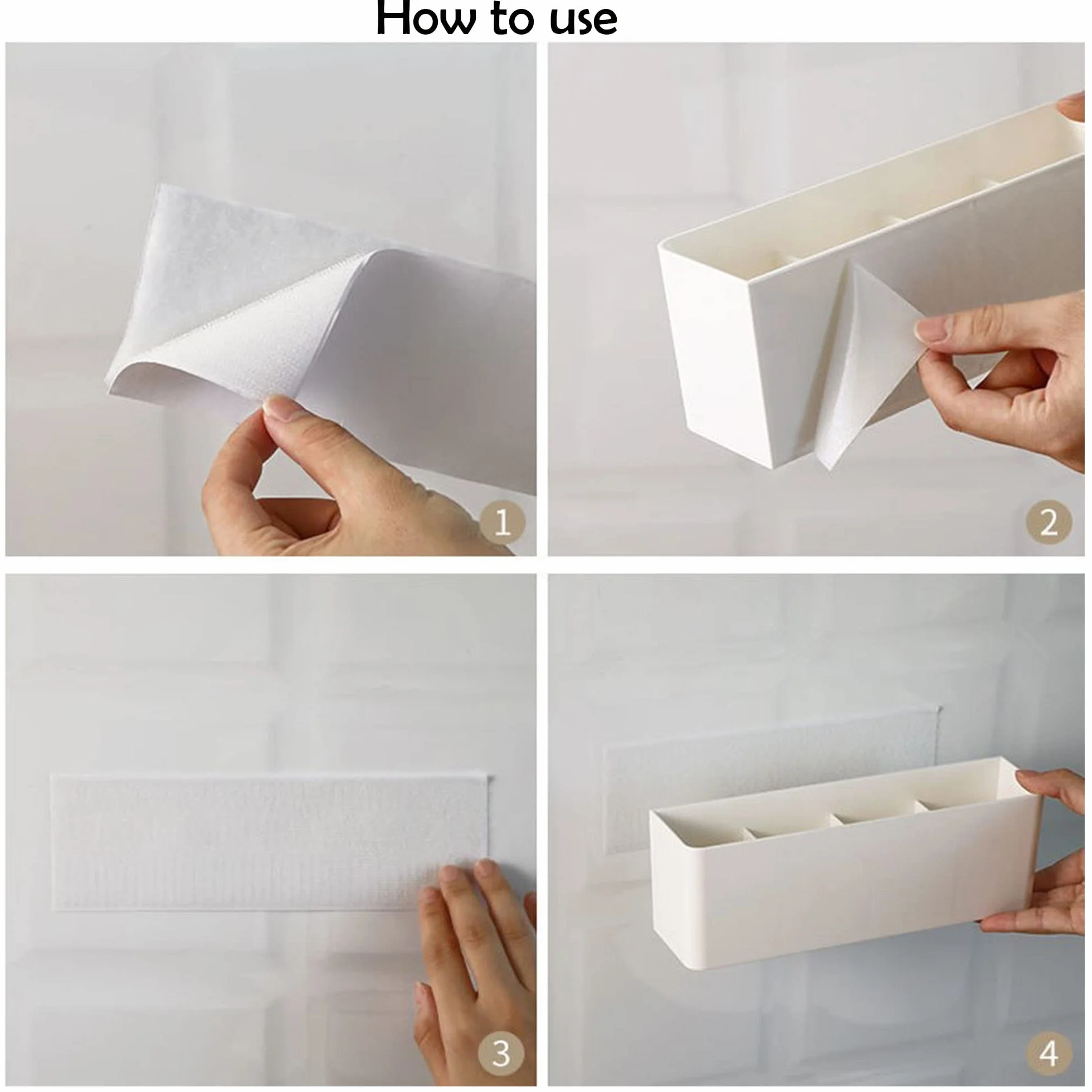 How to use

1

2

3

4