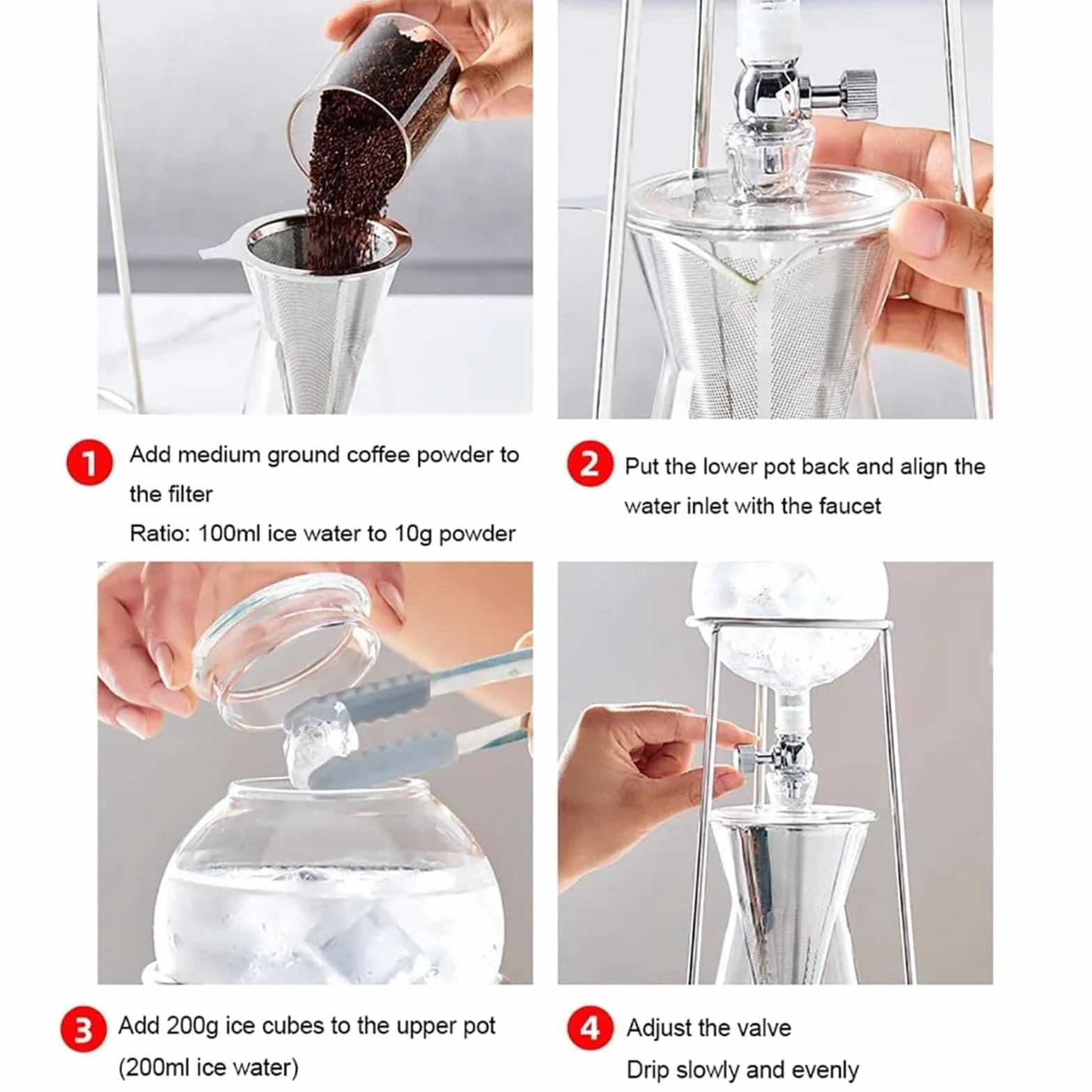 1 Add medium ground coffee powder to the filter
Ratio: 100ml ice water to 10g powder

2 Put the lower pot back and align the water inlet with the faucet

3 Add 200g ice cubes to the upper pot (200ml ice water)

4 Adjust the valve
Drip slowly and evenly