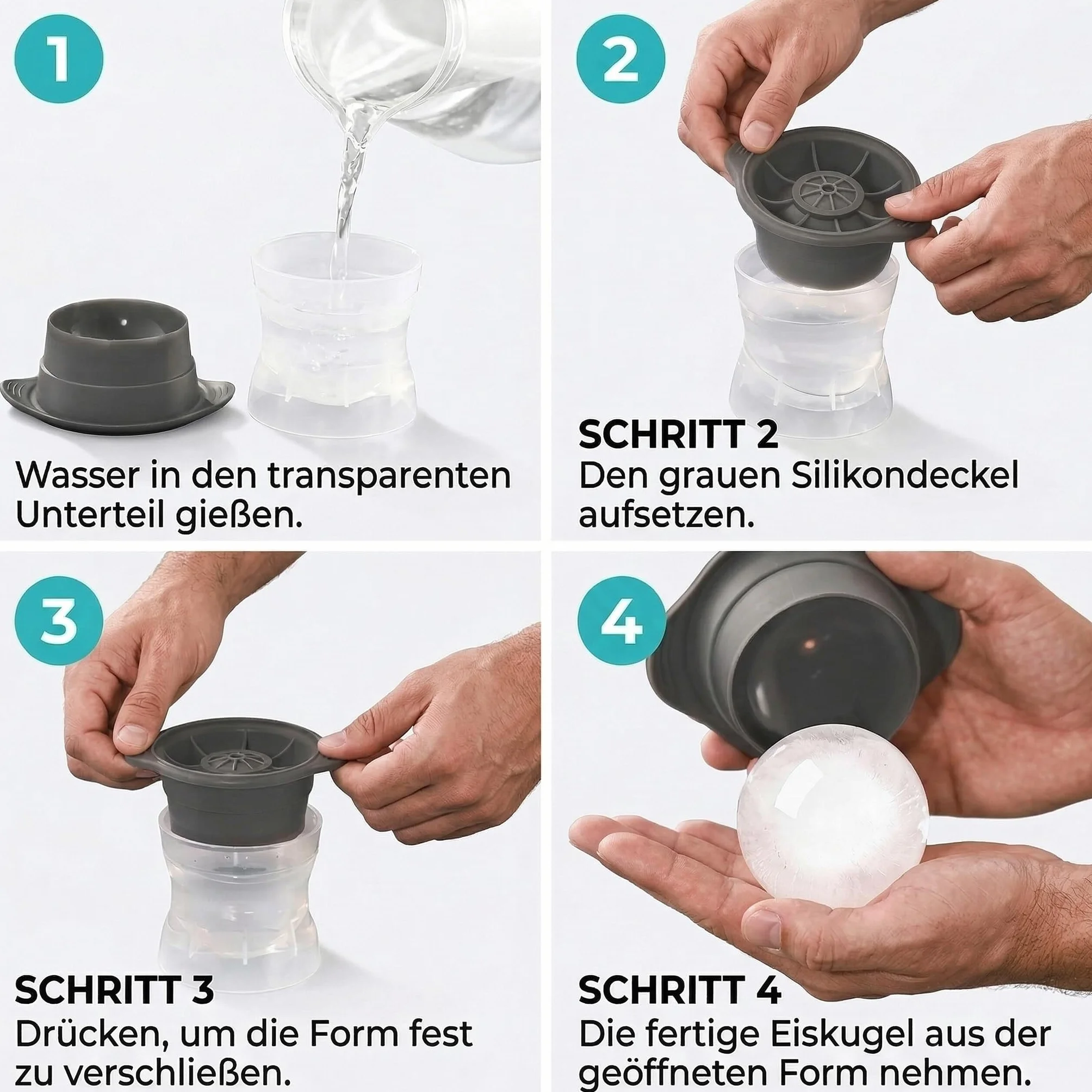 1

Wasser in den transparenten Unterteil gießen.

2

SCHRITT 2
Den grauen Silikondeckel aufsetzen.

3

SCHRITT 3
Drücken, um die Form fest zu verschließen.

4

SCHRITT 4
Die fertige Eiskugel aus der geöffneten Form nehmen.