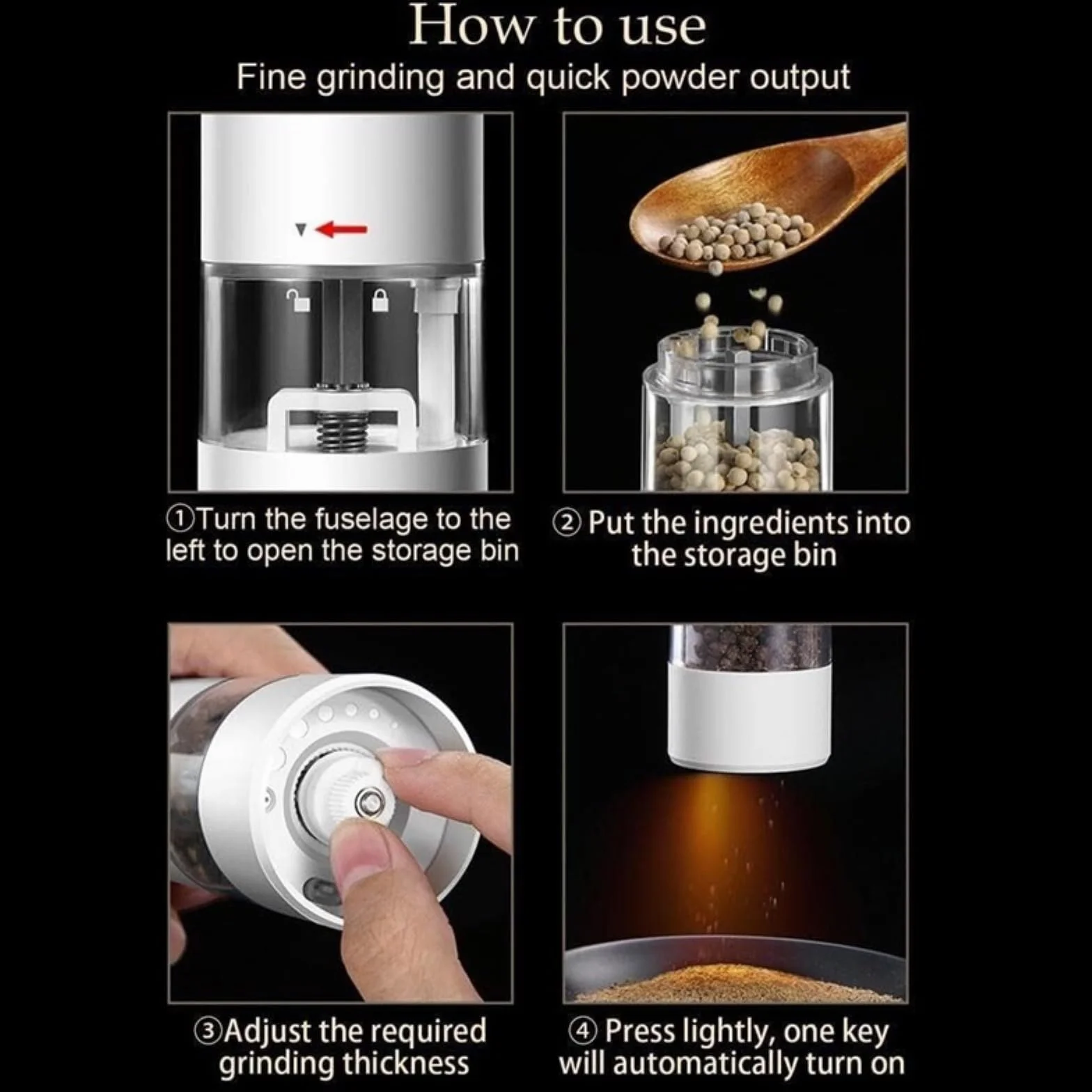 How to use
Fine grinding and quick powder output

①Turn the fuselage to the left to open the storage bin

② Put the ingredients into the storage bin

③Adjust the required grinding thickness

④ Press lightly, one key will automatically turn on