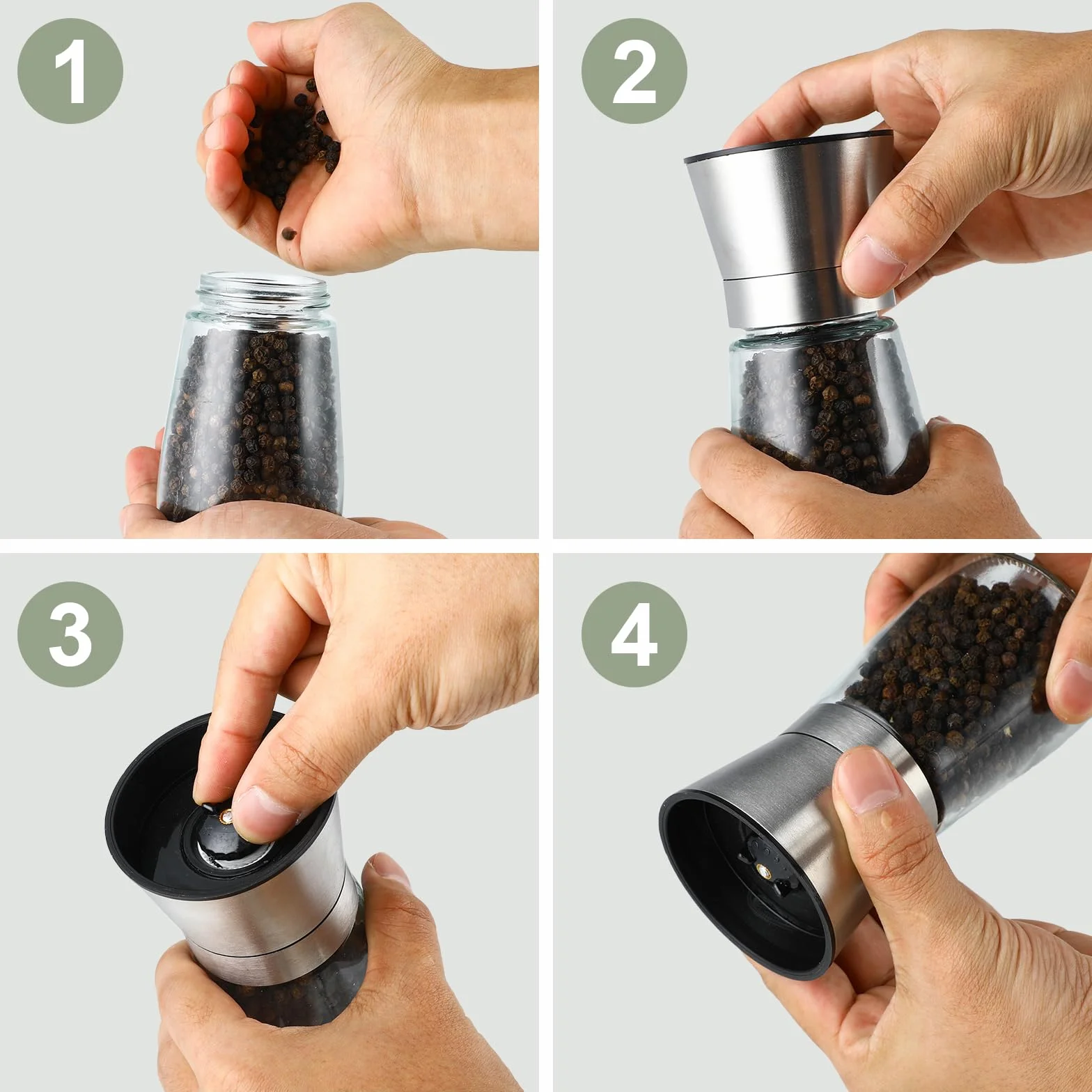 1

2

3

4