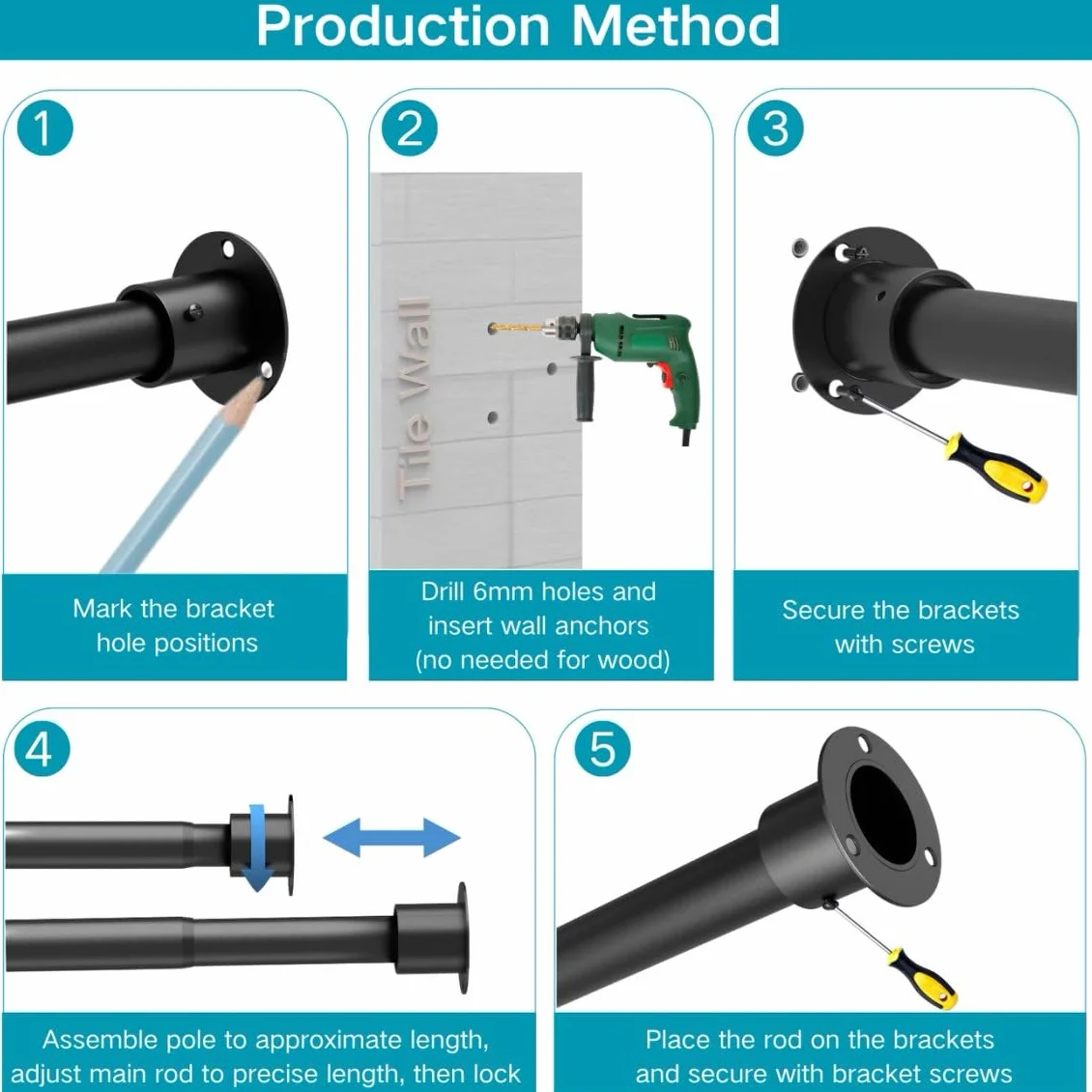 Production Method

1

Mark the bracket hole positions

2

Tile Wall

Drill 6mm holes and insert wall anchors (no needed for wood)

3

Secure the brackets with screws

4

Assemble pole to approximate length, adjust main rod to precise length, then lock

5

Place the rod on the brackets and secure with bracket screws