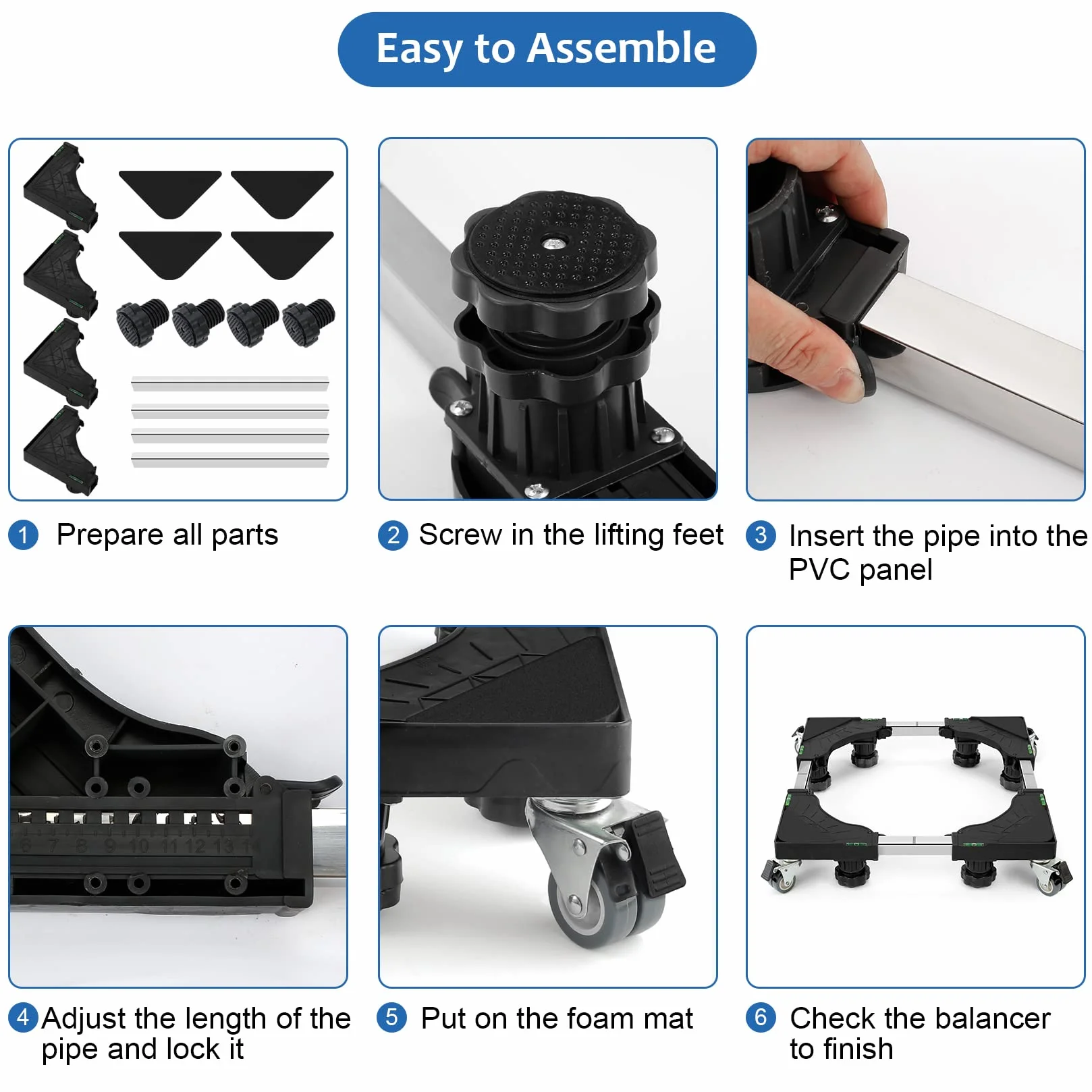 Easy to Assemble

1 Prepare all parts

2 Screw in the lifting feet

3 Insert the pipe into the PVC panel

6 7 8 9 10 11 12 13 14

4 Adjust the length of the pipe and lock it

5 Put on the foam mat

6 Check the balancer to finish