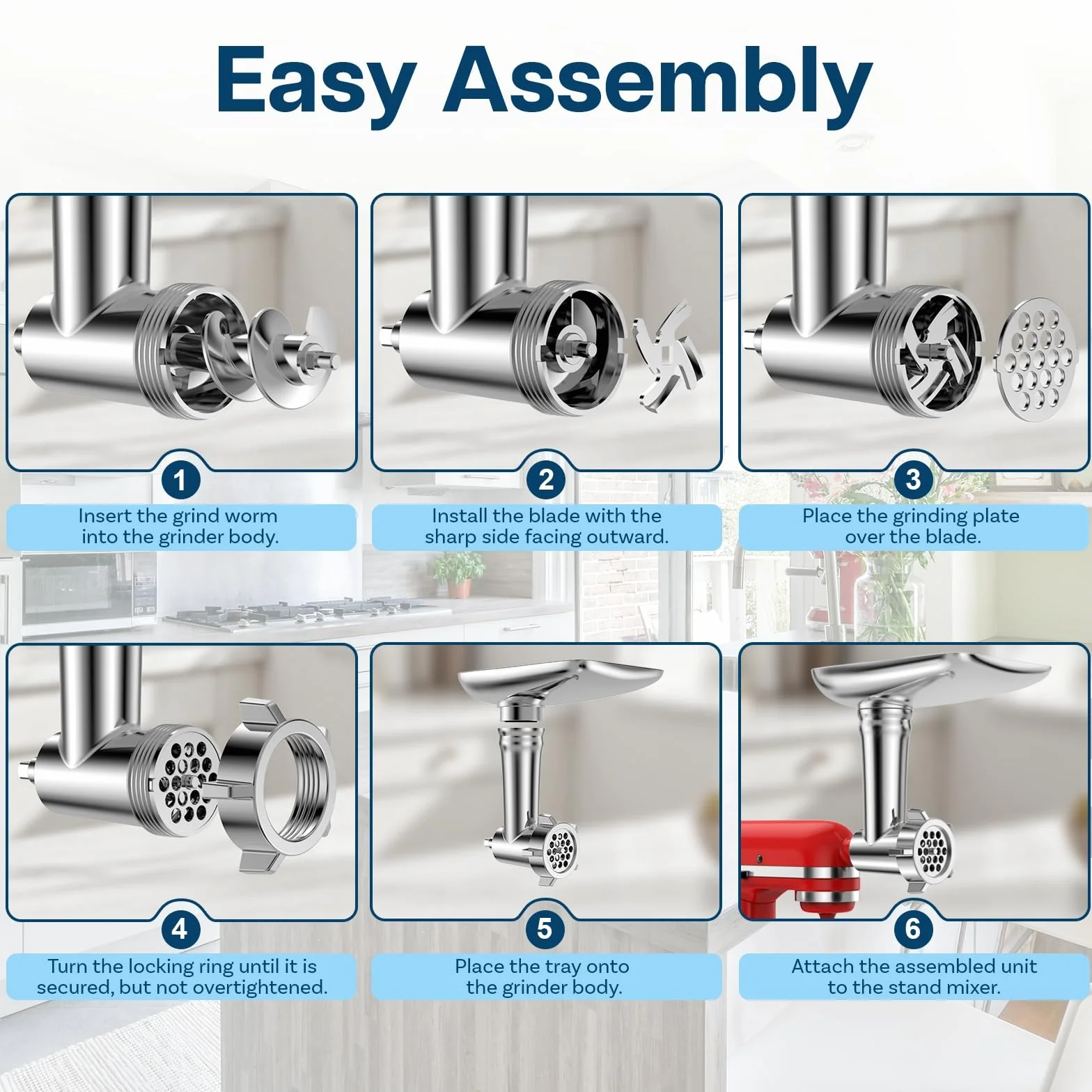 Easy Assembly

1
Insert the grind worm into the grinder body.

2
Install the blade with the sharp side facing outward.

3
Place the grinding plate over the blade.

4
Turn the locking ring until it is secured, but not overtightened.

5
Place the tray onto the grinder body.

6
Attach the assembled unit to the stand mixer.