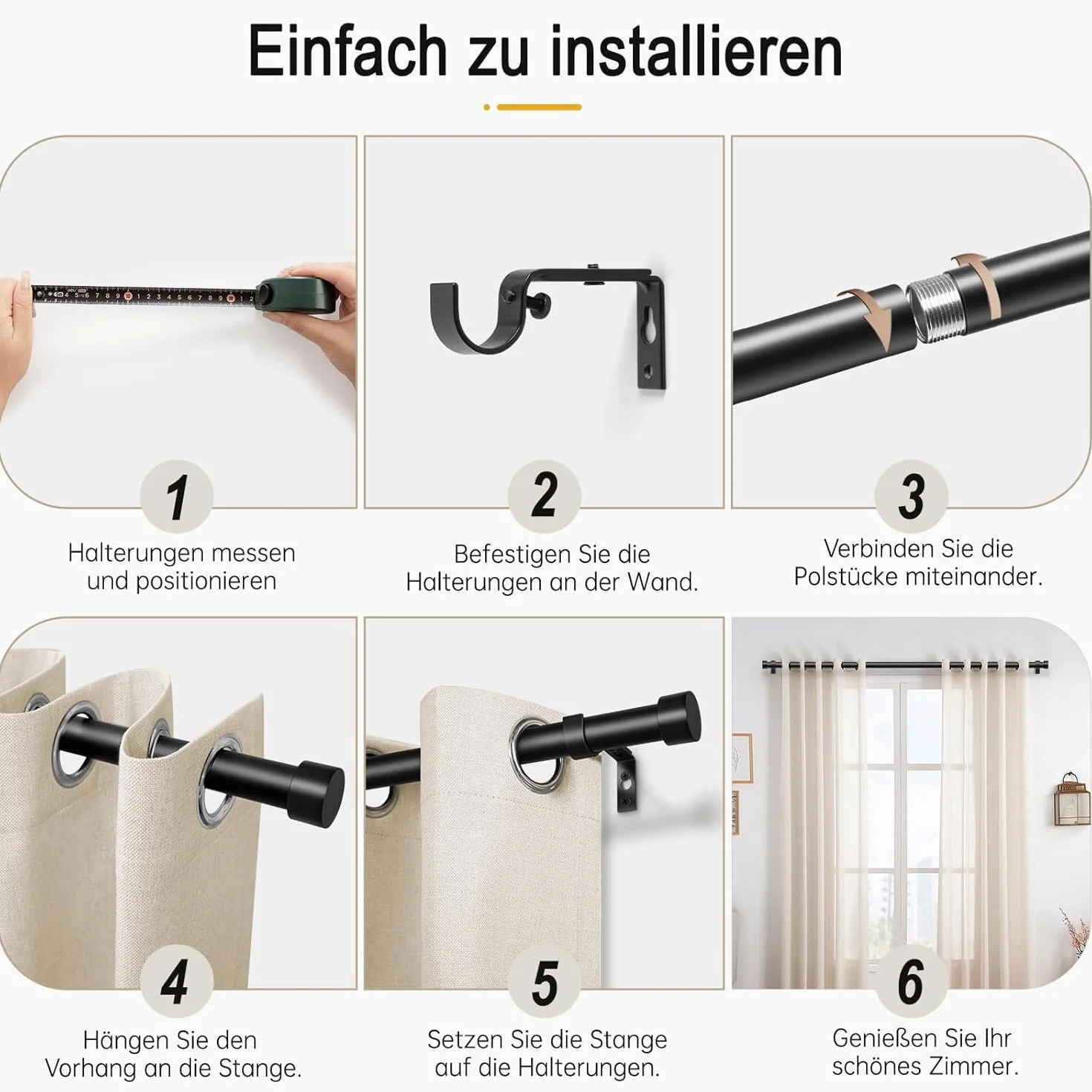 Einfach zu installieren

1

Halterungen messen und positionieren

2

Befestigen Sie die Halterungen an der Wand.

3

Verbinden Sie die Polstücke miteinander.

4

Hängen Sie den Vorhang an die Stange.

5

Setzen Sie die Stange auf die Halterungen.

6

Genießen Sie Ihr schönes Zimmer.