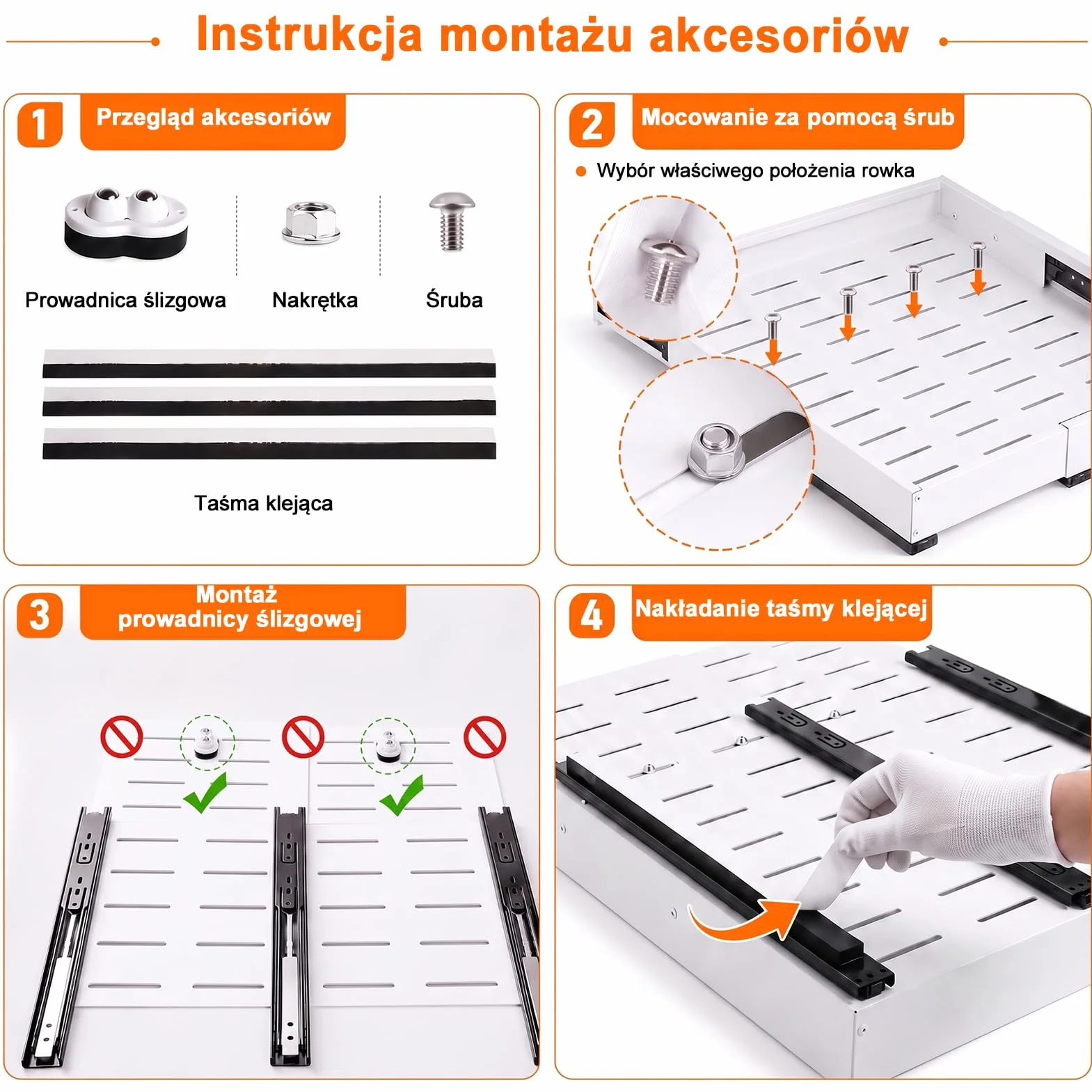 Instrukcja montażu akcesoriów

1 Przegląd akcesoriów

Prowadnica ślizgowa

Nakrętka

Śruba

Taśma klejąca

2 Mocowanie za pomocą śrub

Wybór właściwego położenia rowka

3 Montaż prowadnicy ślizgowej

4 Nakładanie taśmy klejącej