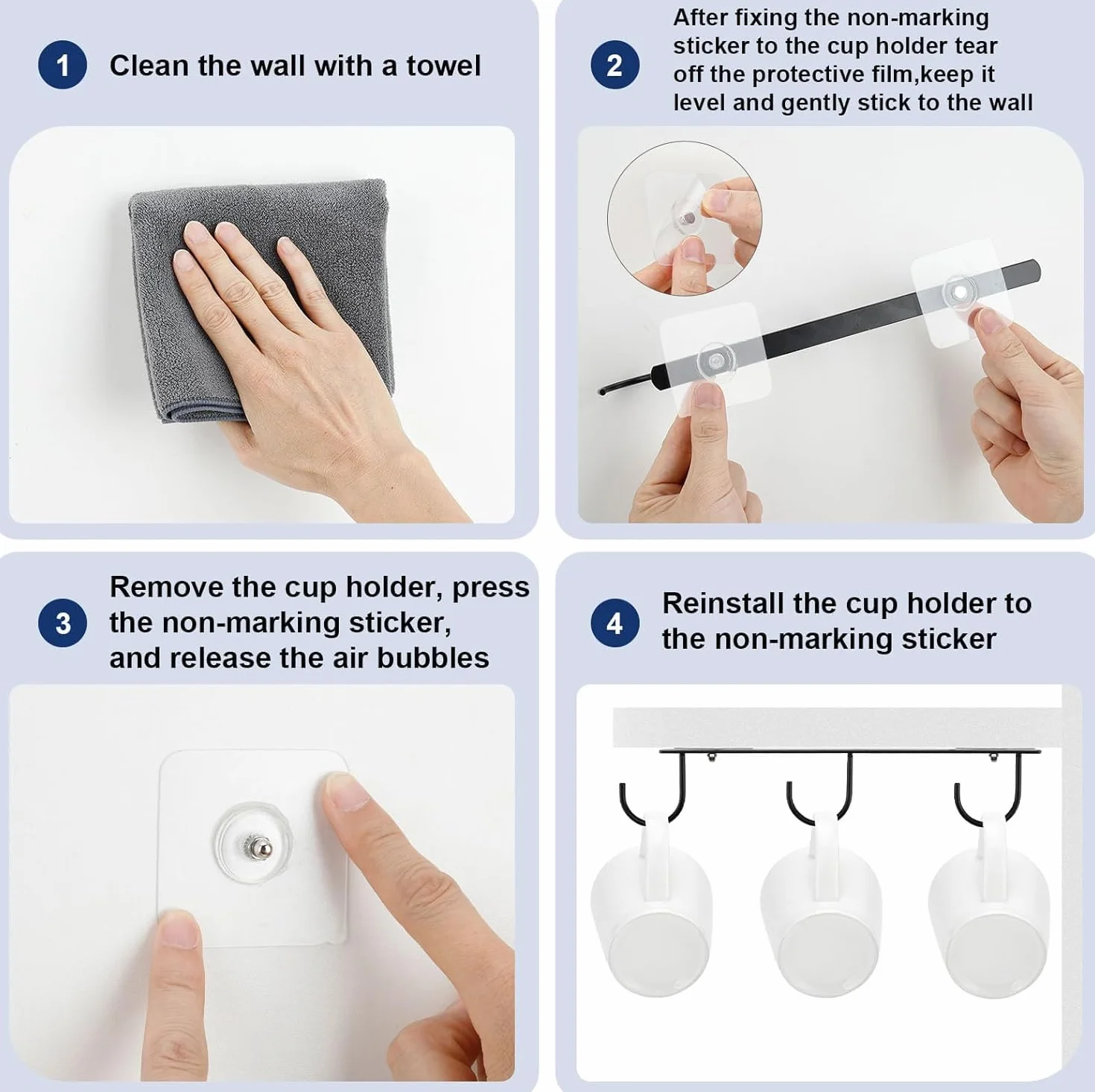 1 Clean the wall with a towel

2 After fixing the non-marking sticker to the cup holder tear off the protective film,keep it level and gently stick to the wall

3 Remove the cup holder, press the non-marking sticker, and release the air bubbles

4 Reinstall the cup holder to the non-marking sticker