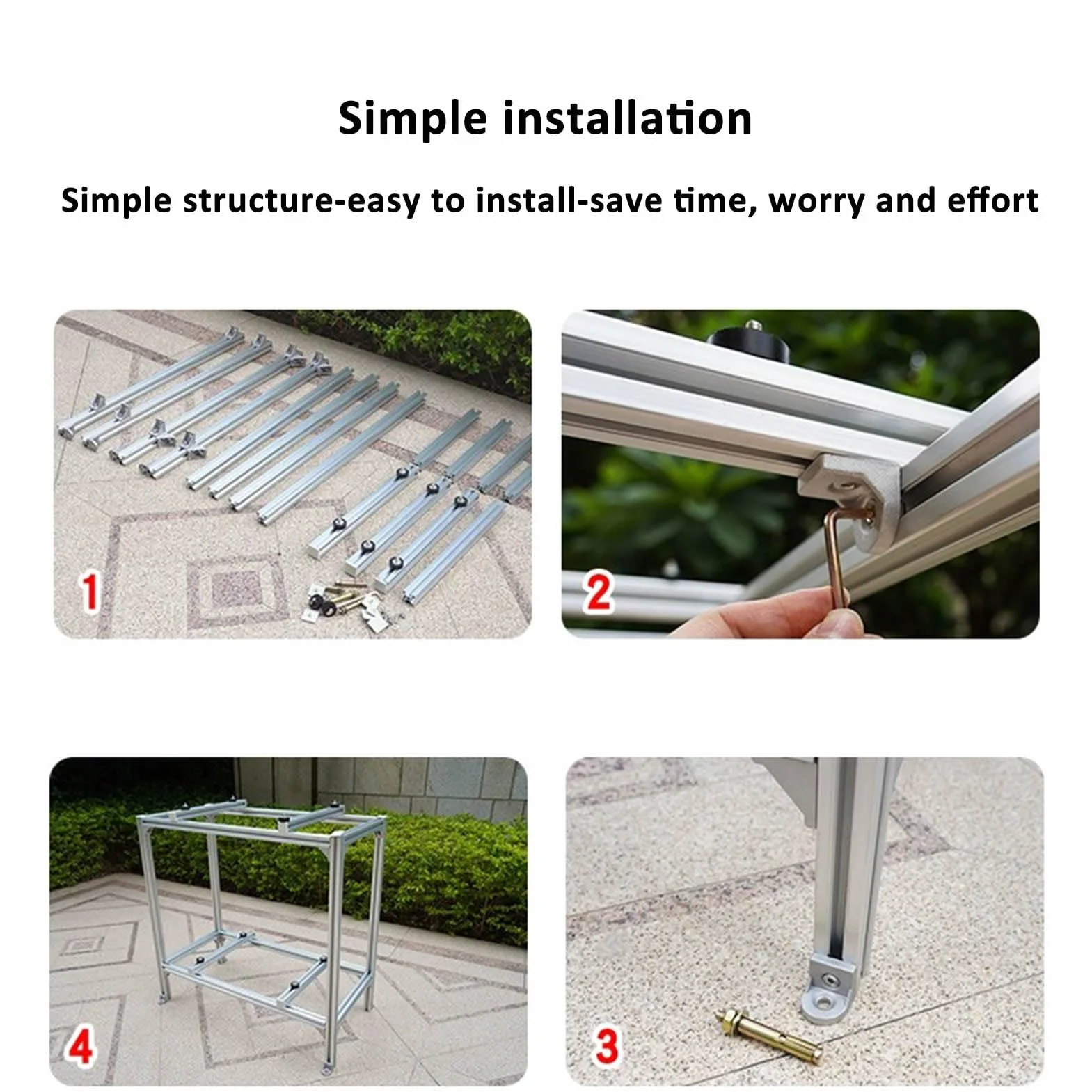 Simple installation

Simple structure-easy to install-save time, worry and effort

1

2

4

3