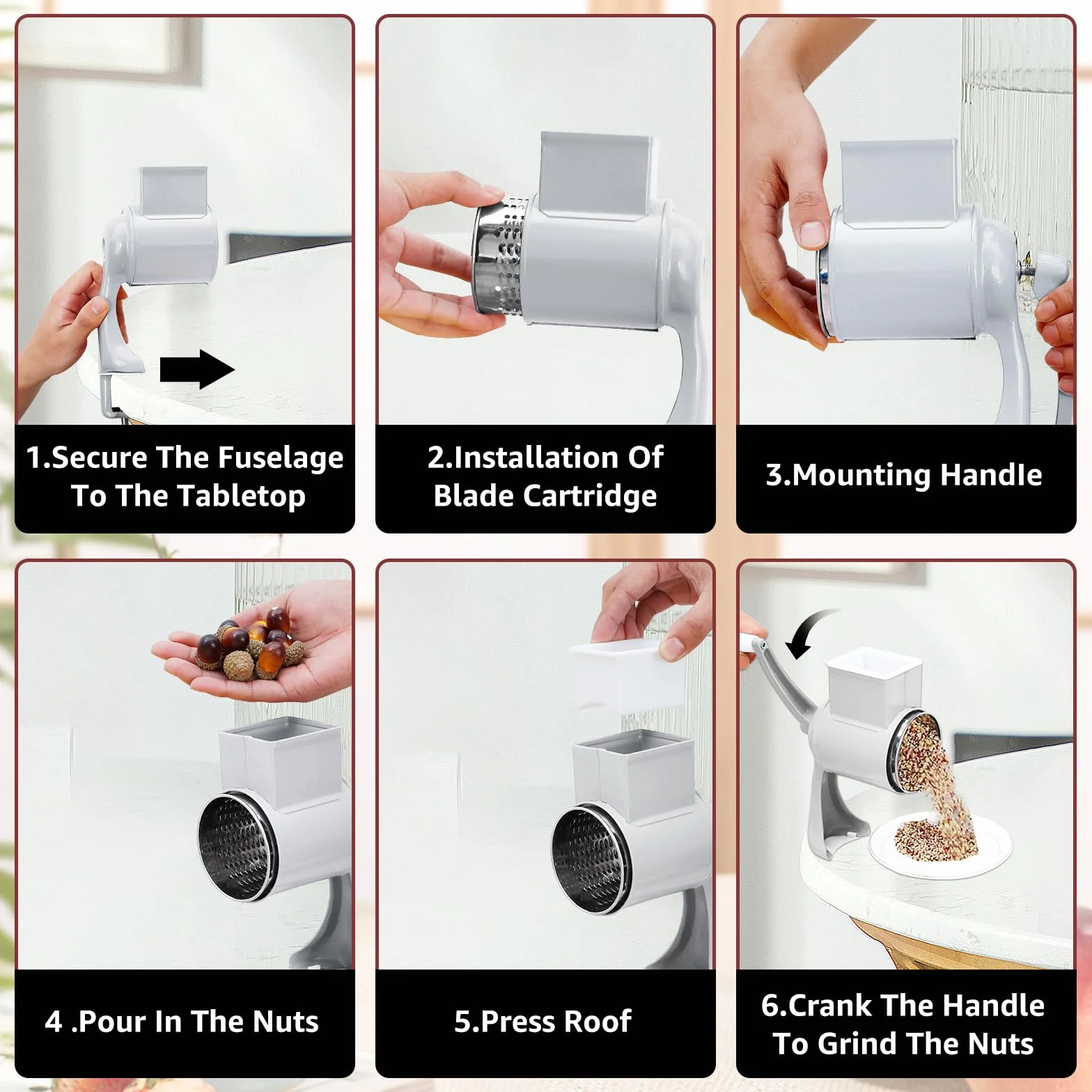 1.Secure The Fuselage To The Tabletop

2.Installation Of Blade Cartridge

3.Mounting Handle

4 .Pour In The Nuts

5.Press Roof

6.Crank The Handle To Grind The Nuts