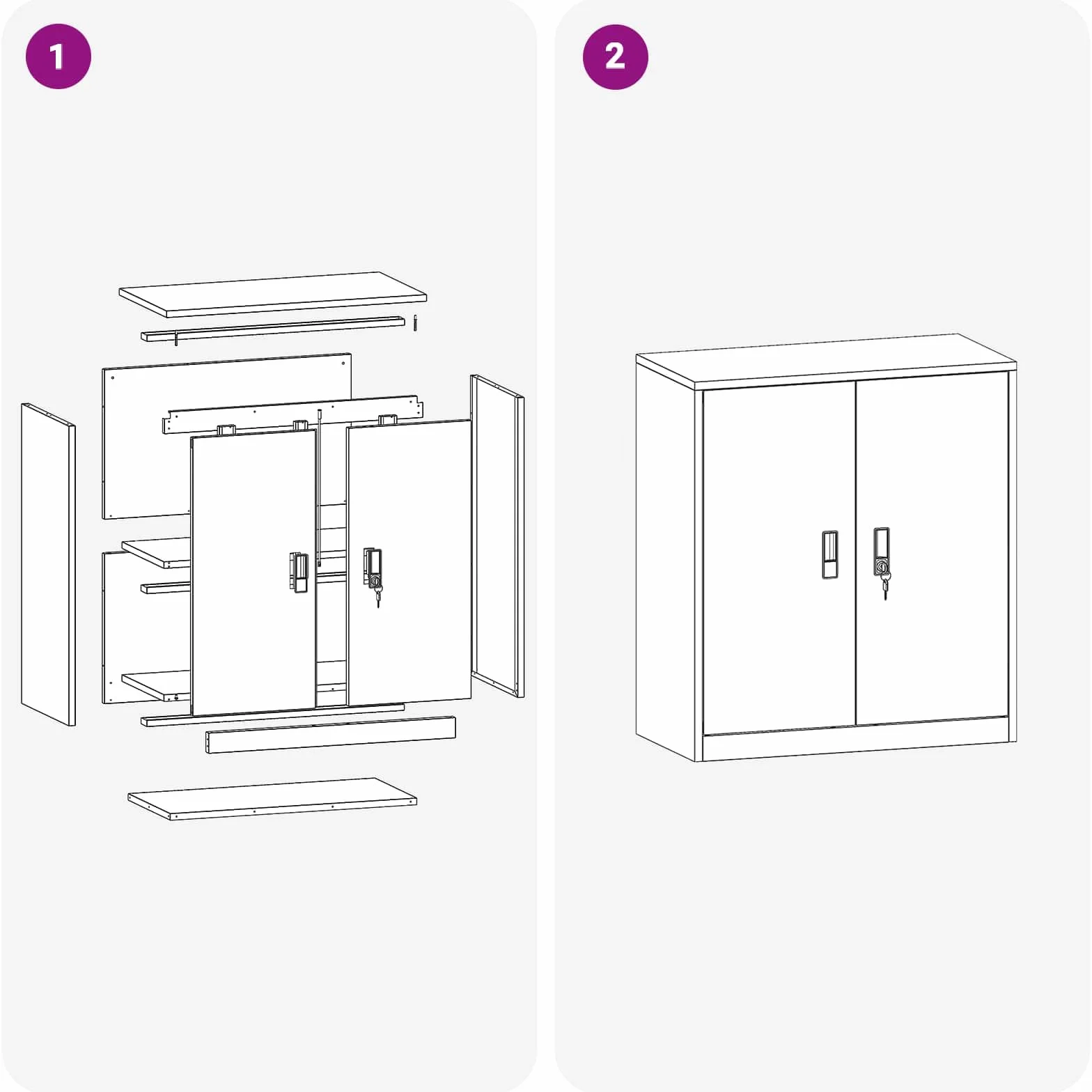 1

2