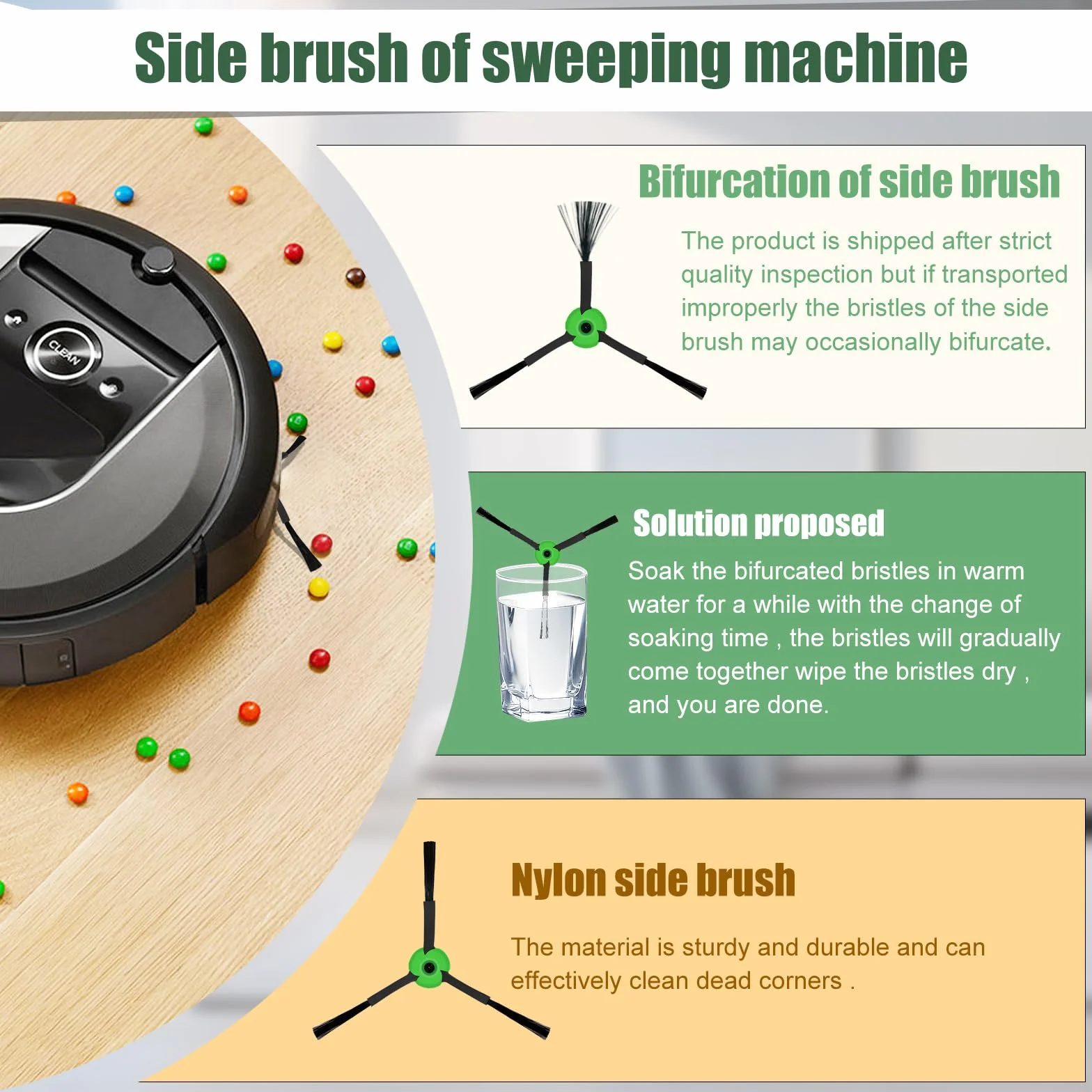 Side brush of sweeping machine

CLEAN

Bifurcation of side brush

The product is shipped after strict quality inspection but if transported improperly the bristles of the side brush may occasionally bifurcate.

Solution proposed

Soak the bifurcated bristles in warm water for a while with the change of soaking time , the bristles will gradually come together wipe the bristles dry , and you are done.

Nylon side brush

The material is sturdy and durable and can effectively clean dead corners .