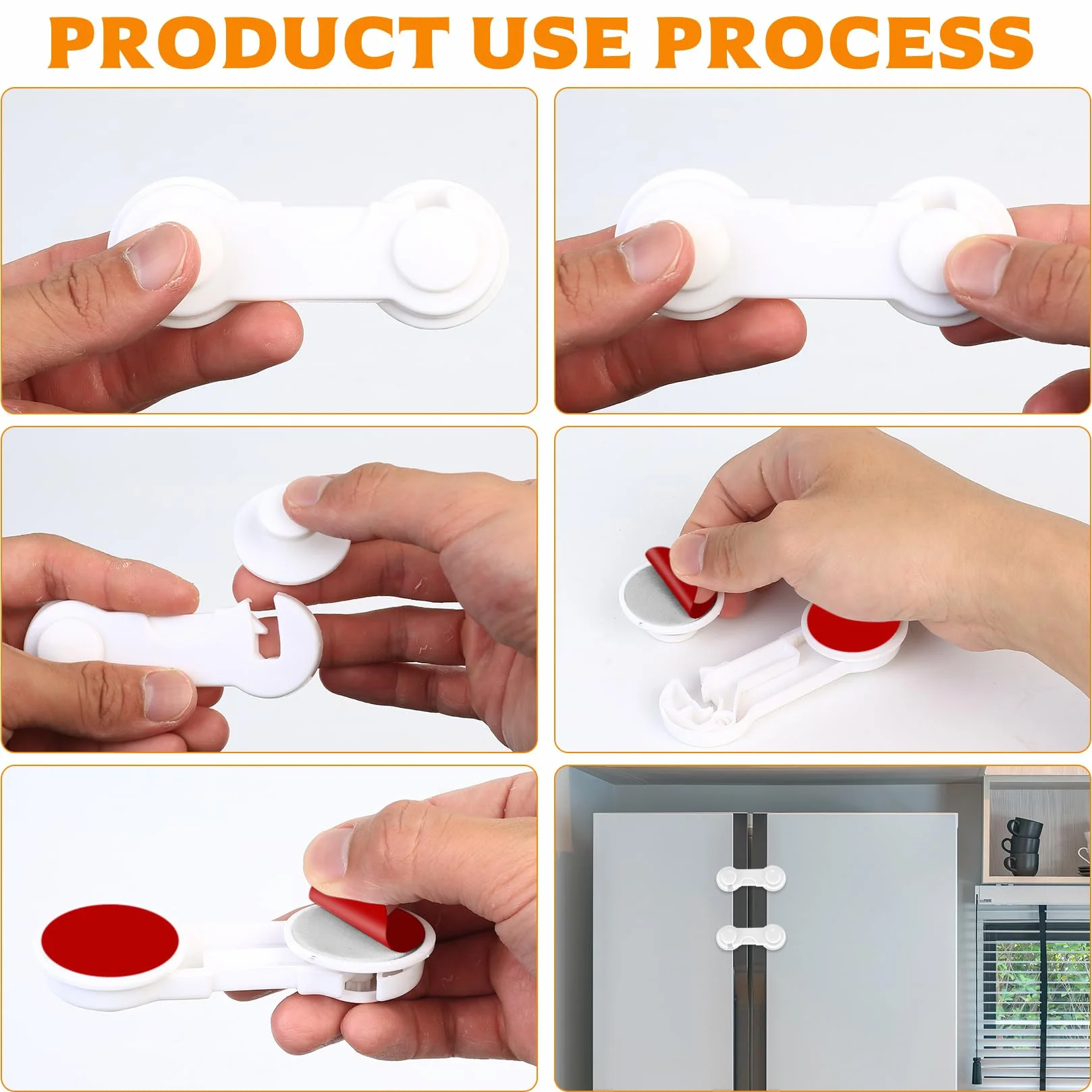 PRODUCT USE PROCESS