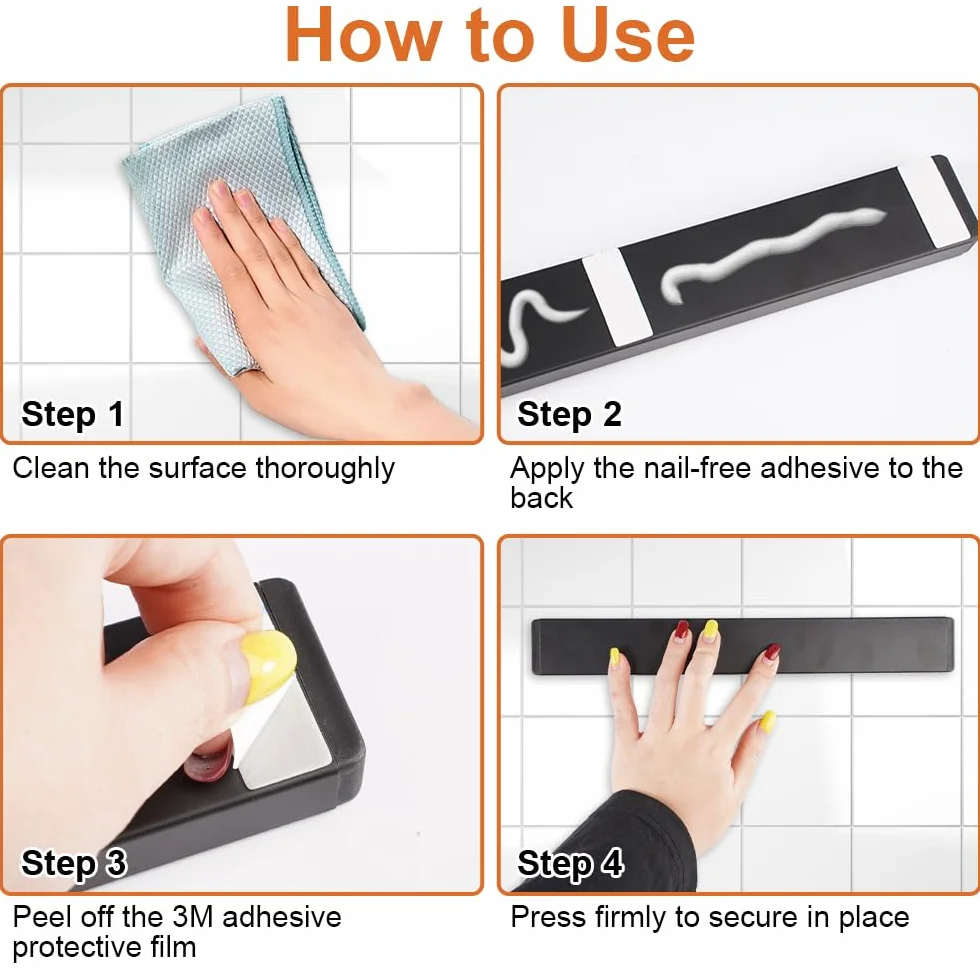 How to Use

Step 1

Clean the surface thoroughly

Step 2

Apply the nail-free adhesive to the back

Step 3

Peel off the 3M adhesive protective film

Step 4

Press firmly to secure in place