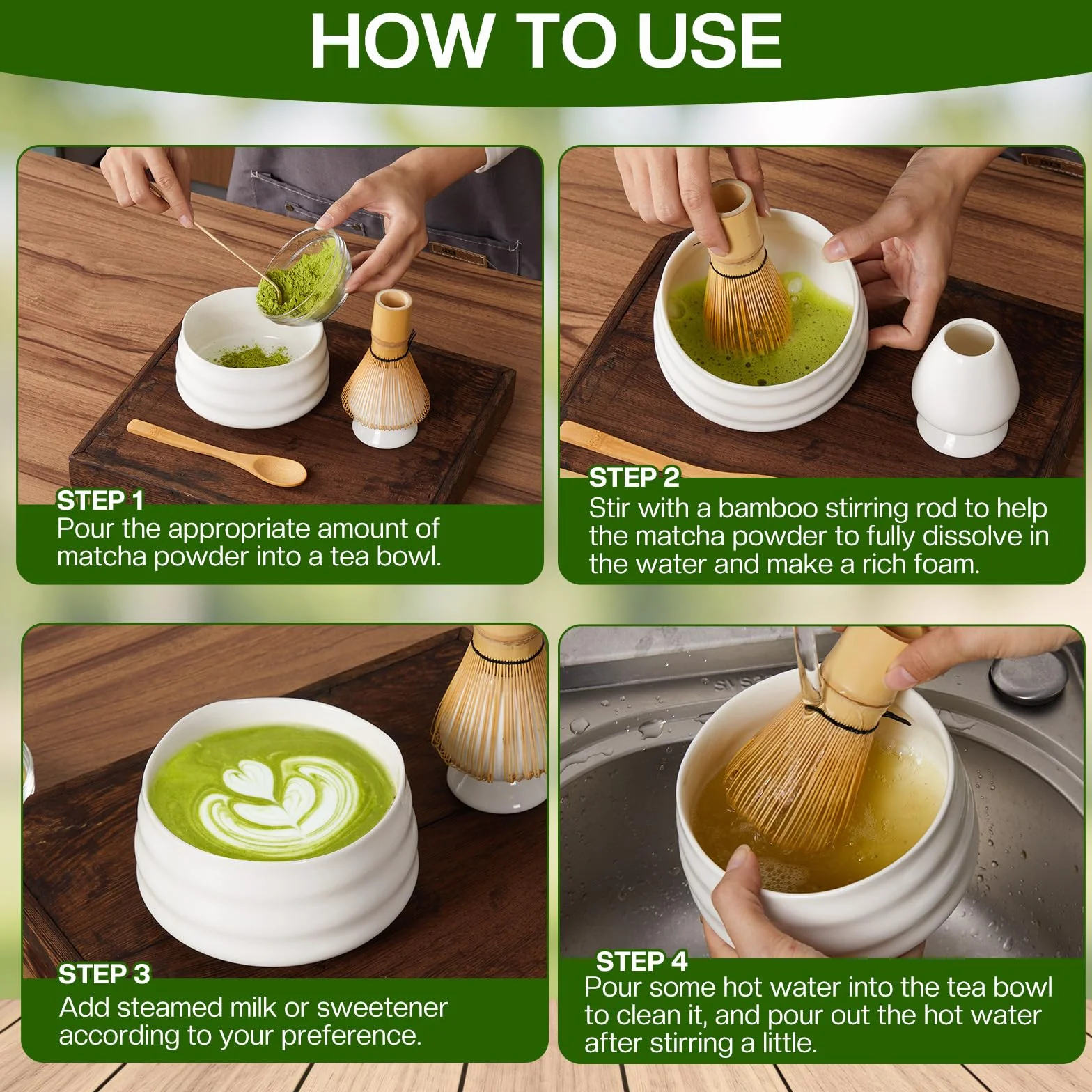 HOW TO USE

STEP 1
Pour the appropriate amount of matcha powder into a tea bowl.

STEP 2
Stir with a bamboo stirring rod to help the matcha powder to fully dissolve in the water and make a rich foam.

STEP 3
Add steamed milk or sweetener according to your preference.

STEP 4
Pour some hot water into the tea bowl to clean it, and pour out the hot water after stirring a little.