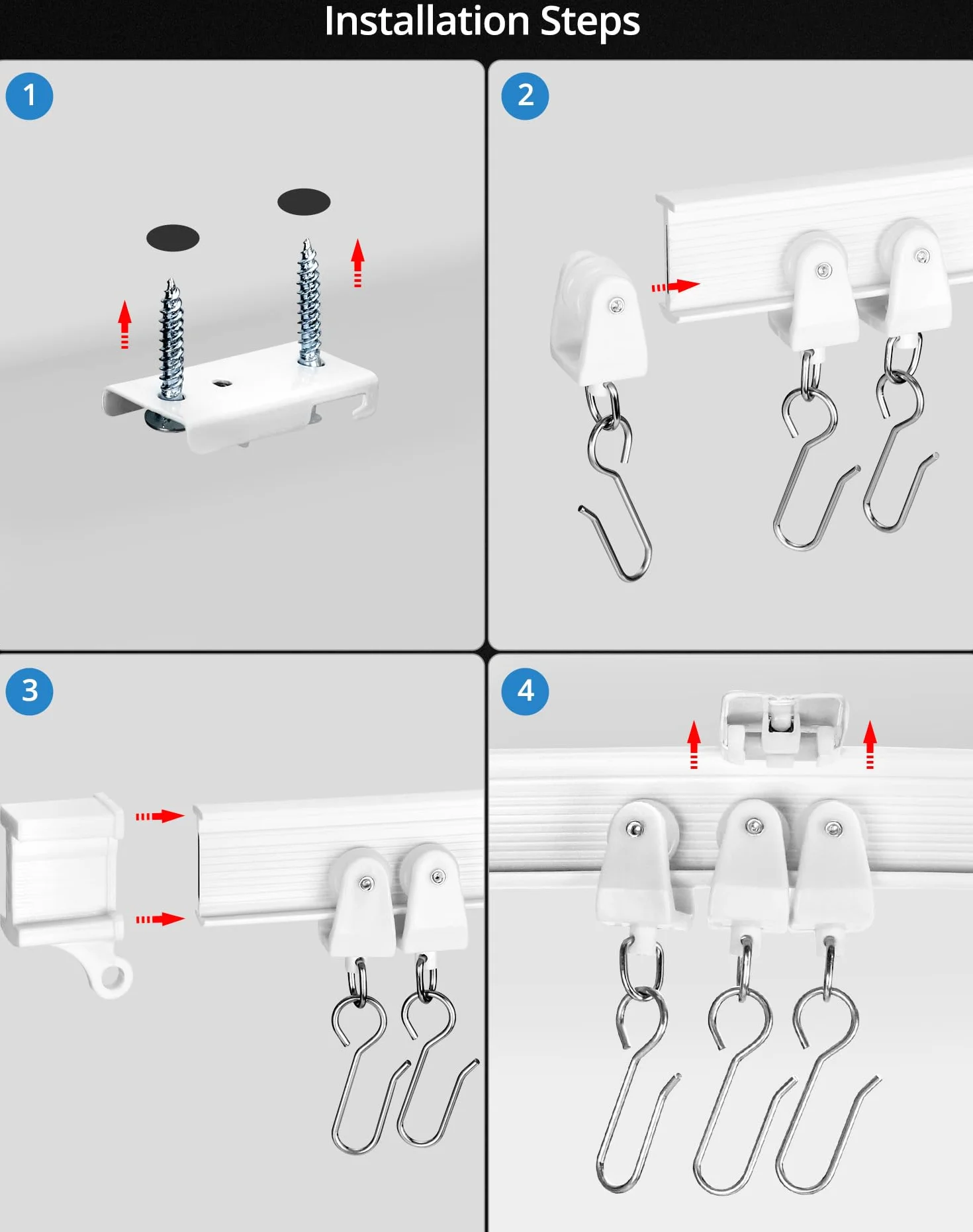 Installation Steps

1

2

3

4