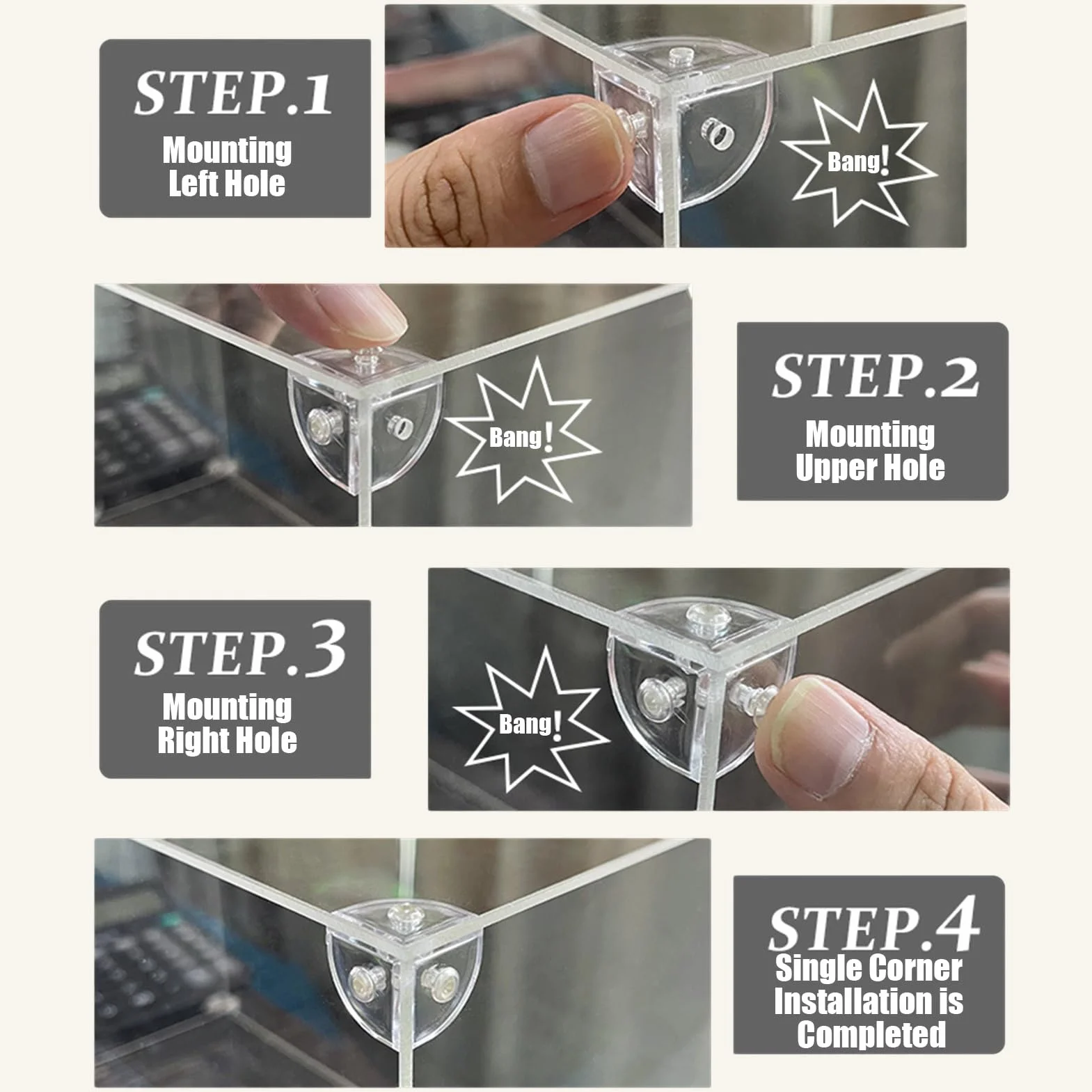 STEP.1
Mounting Left Hole

Bang!

Bang!

STEP.2
Mounting Upper Hole

STEP.3
Mounting Right Hole

Bang!

STEP.4
Single Corner Installation is Completed