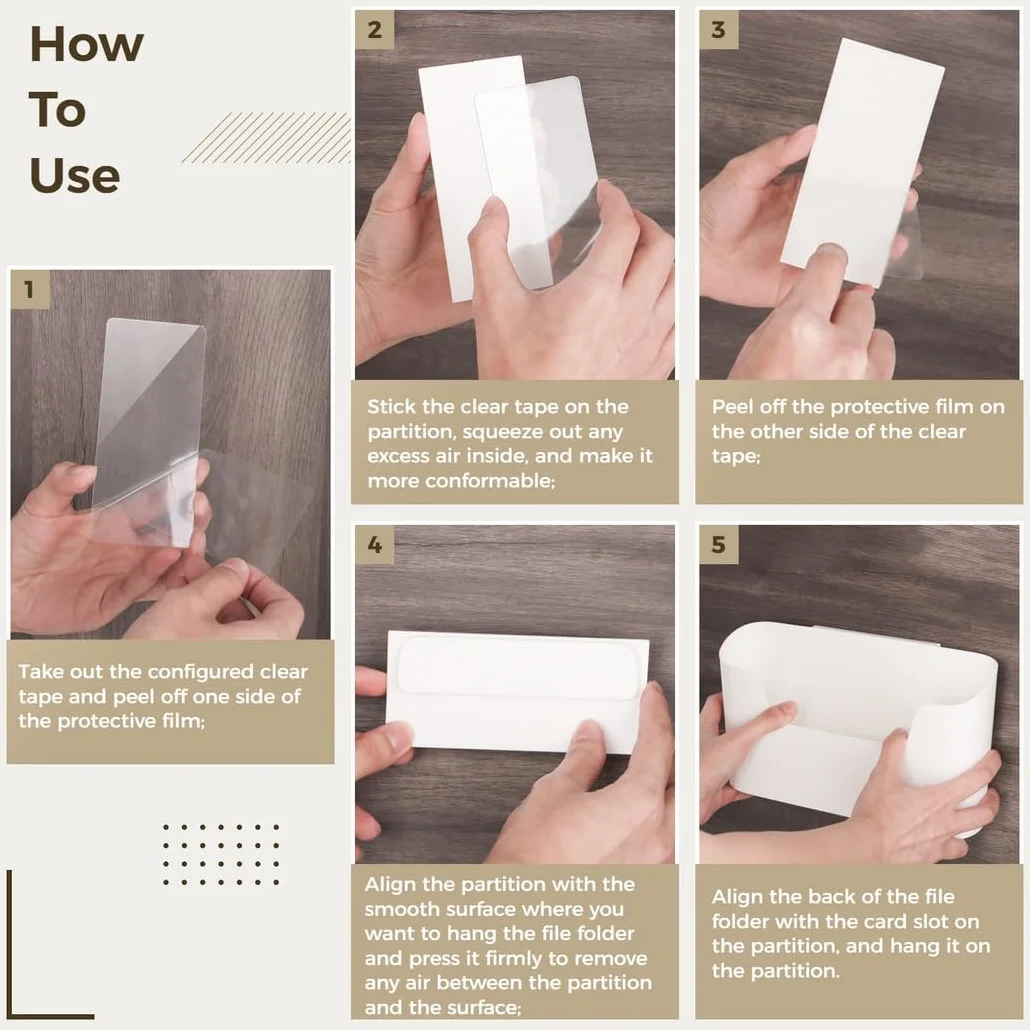 How To Use

1

Take out the configured clear tape and peel off one side of the protective film;

2

Stick the clear tape on the partition, squeeze out any excess air inside, and make it more conformable;

3

Peel off the protective film on the other side of the clear tape;

4

Align the partition with the smooth surface where you want to hang the file folder and press it firmly to remove any air between the partition and the surface;

5

Align the back of the file folder with the card slot on the partition, and hang it on the partition.