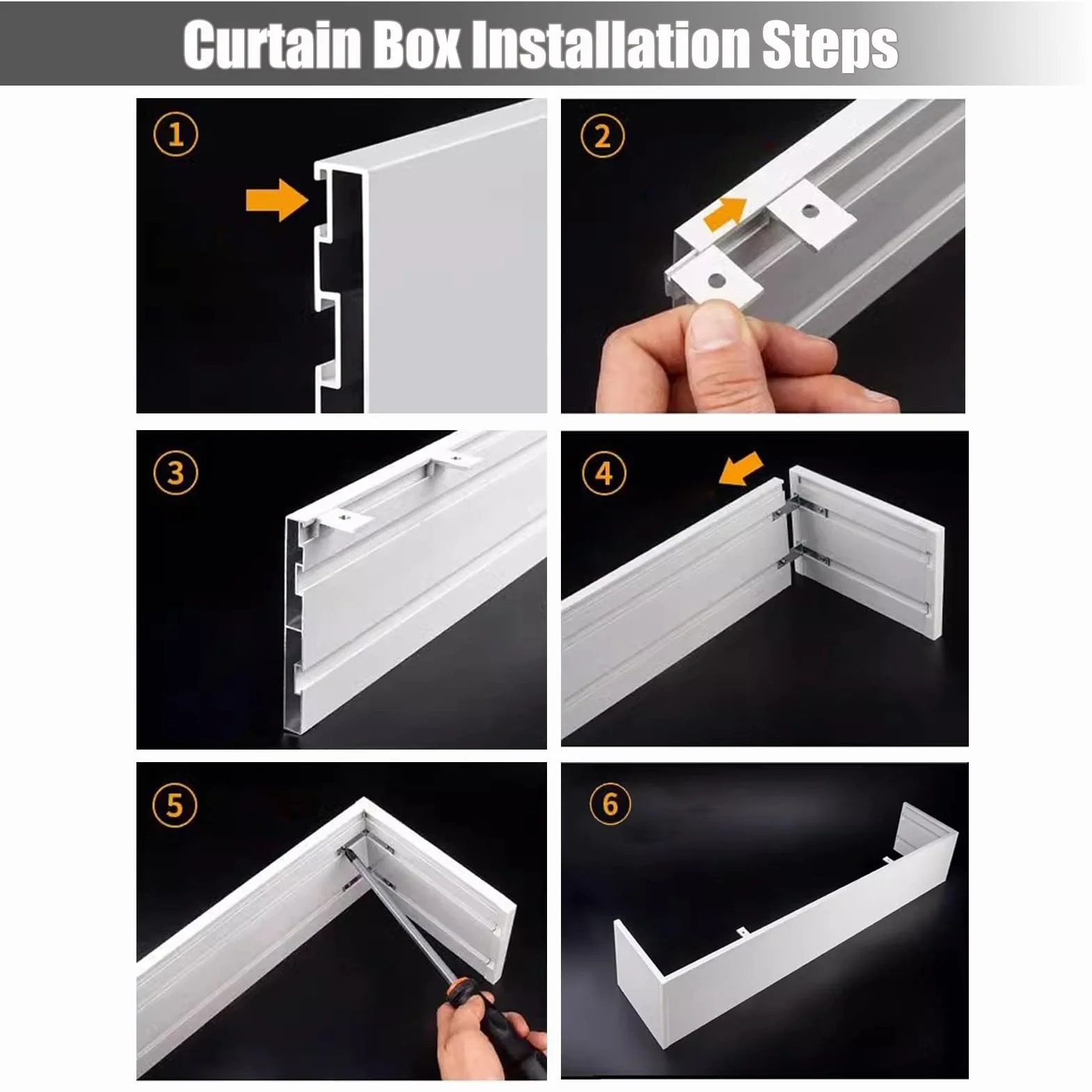 Curtain Box Installation Steps

①

②

③

④

⑤

⑥