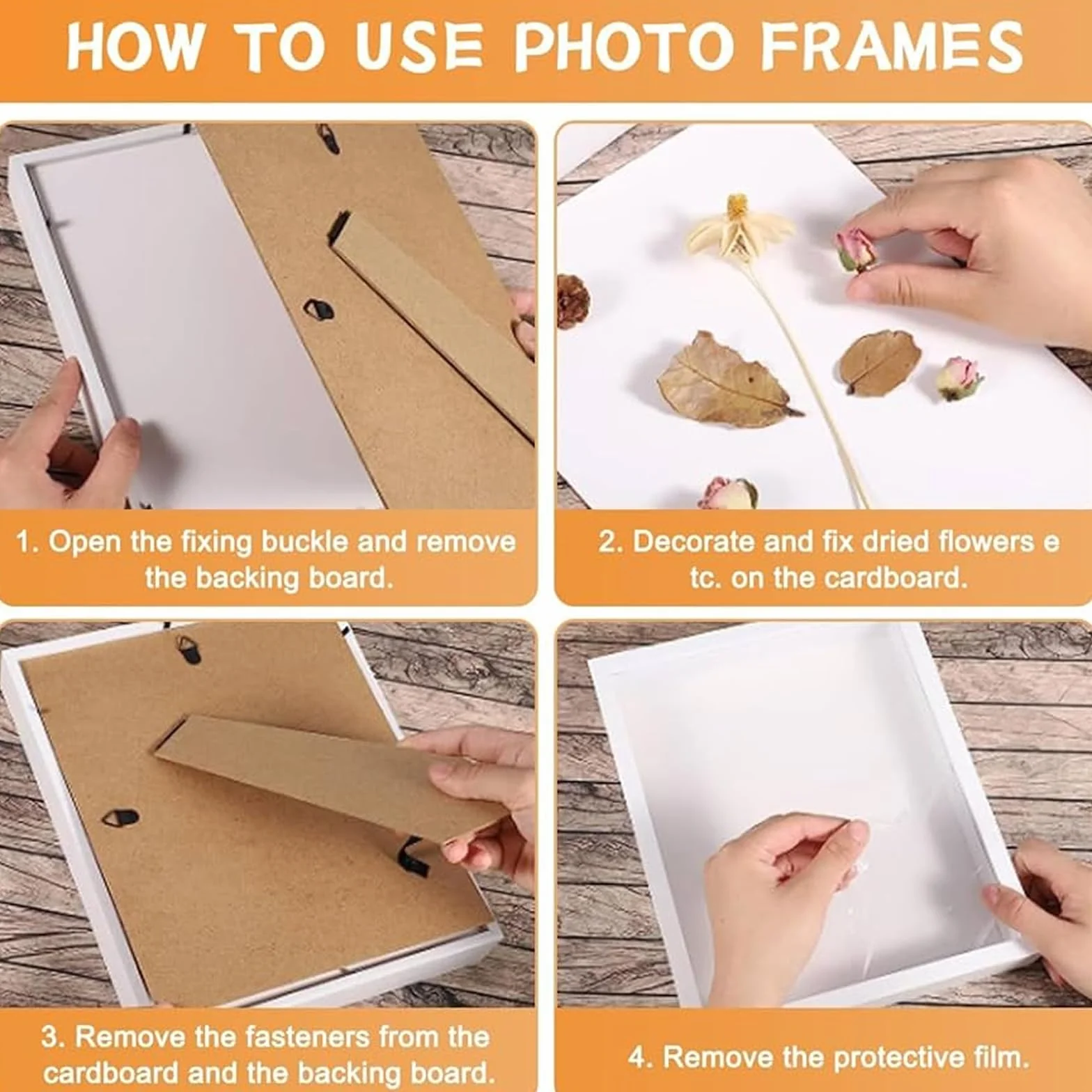 HOW TO USE PHOTO FRAMES

1. Open the fixing buckle and remove the backing board.

2. Decorate and fix dried flowers e tc. on the cardboard.

3. Remove the fasteners from the cardboard and the backing board.

4. Remove the protective film.