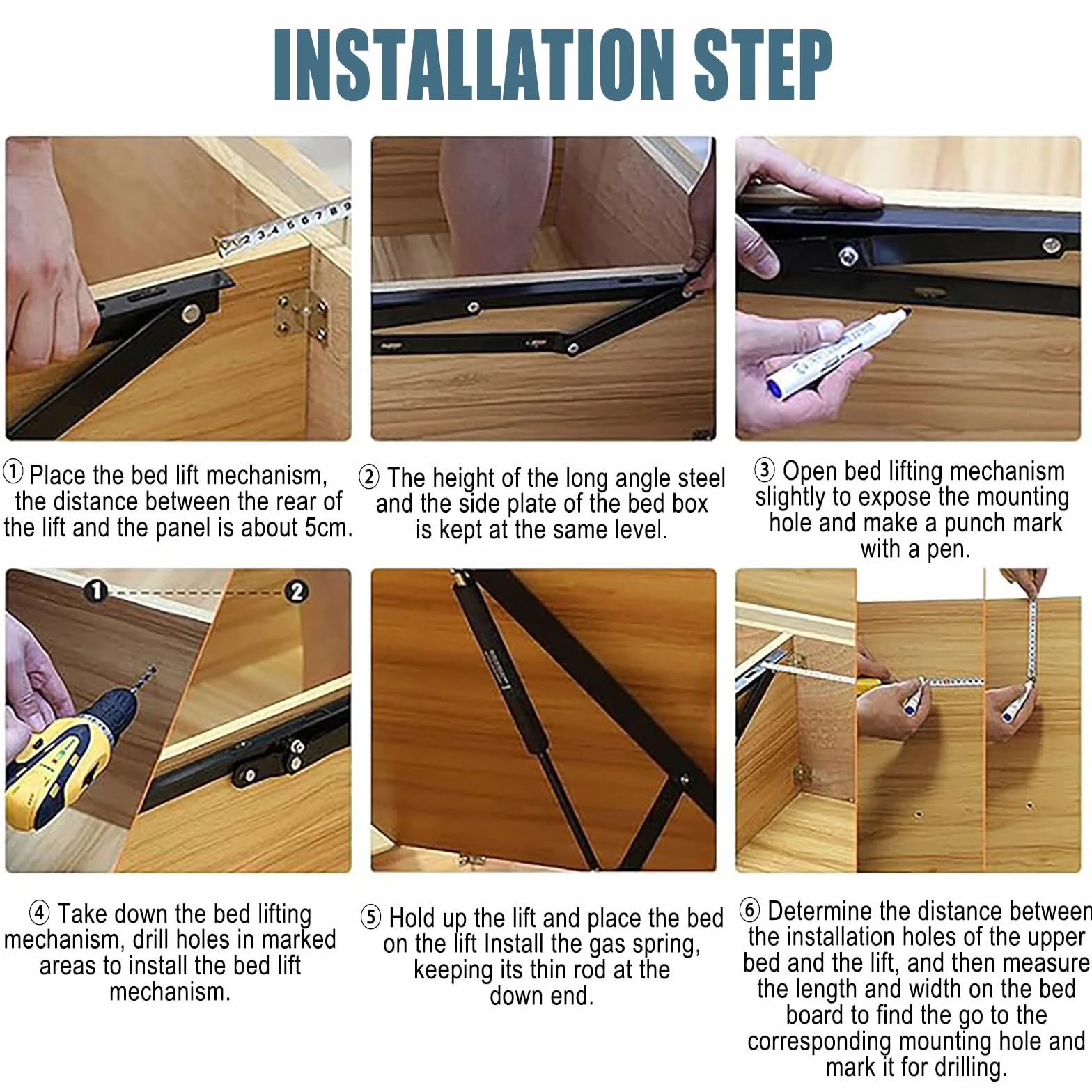 INSTALLATION STEP

① Place the bed lift mechanism, the distance between the rear of the lift and the panel is about 5cm.

② The height of the long angle steel and the side plate of the bed box is kept at the same level.

③ Open bed lifting mechanism slightly to expose the mounting hole and make a punch mark with a pen.

1 2

④ Take down the bed lifting mechanism, drill holes in marked areas to install the bed lift mechanism.

⑤ Hold up the lift and place the bed on the lift Install the gas spring, keeping its thin rod at the down end.

⑥ Determine the distance between the installation holes of the upper bed and the lift, and then measure the length and width on the bed board to find the go to the corresponding mounting hole and mark it for drilling.