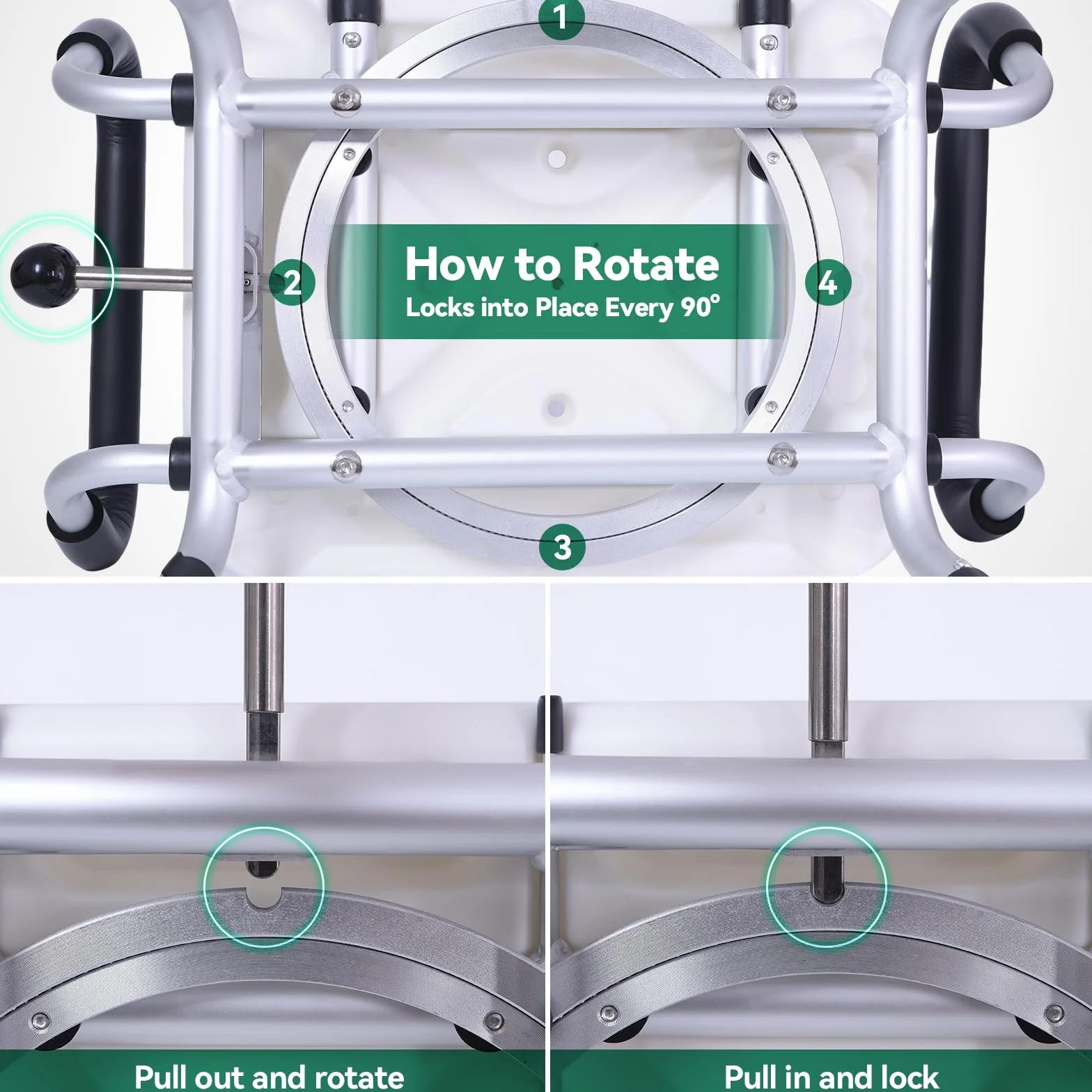 1

2

How to Rotate
Locks into Place Every 90°

4

3

Pull out and rotate

Pull in and lock