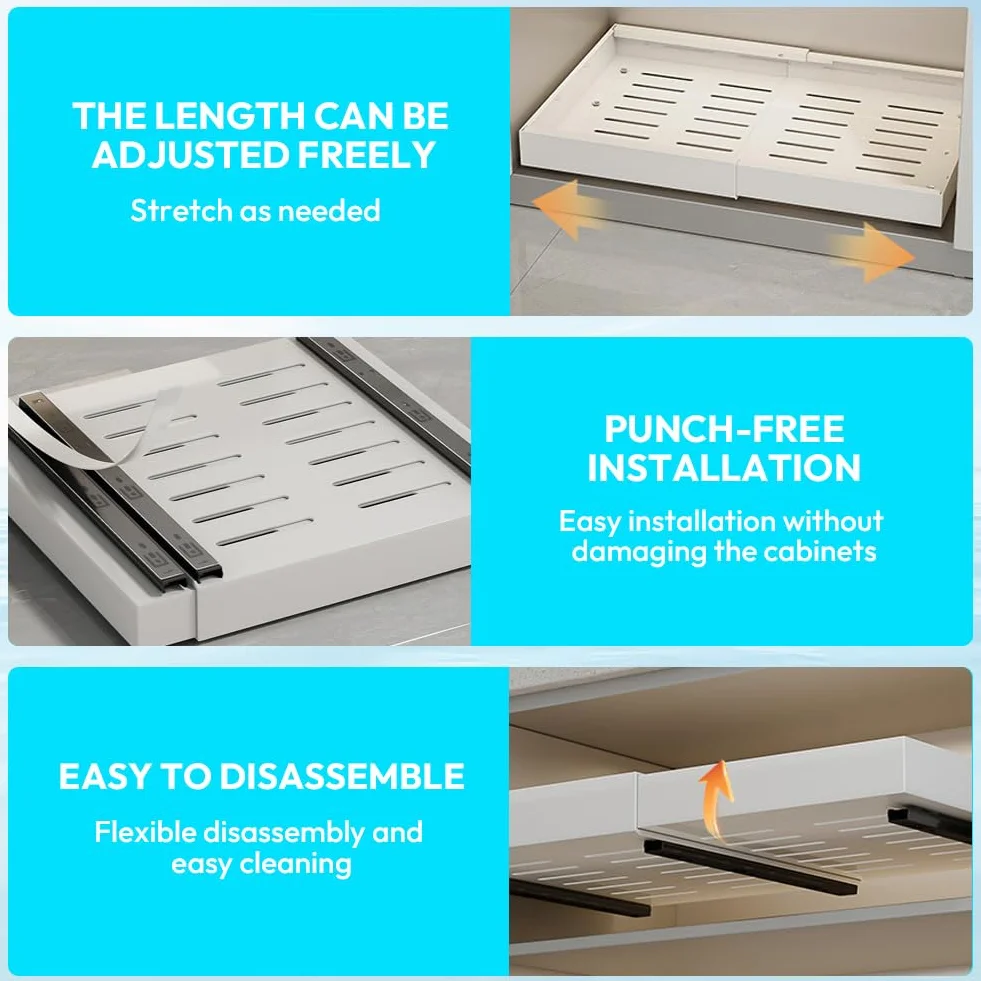 THE LENGTH CAN BE ADJUSTED FREELY

Stretch as needed

PUNCH-FREE INSTALLATION

Easy installation without damaging the cabinets

EASY TO DISASSEMBLE

Flexible disassembly and easy cleaning