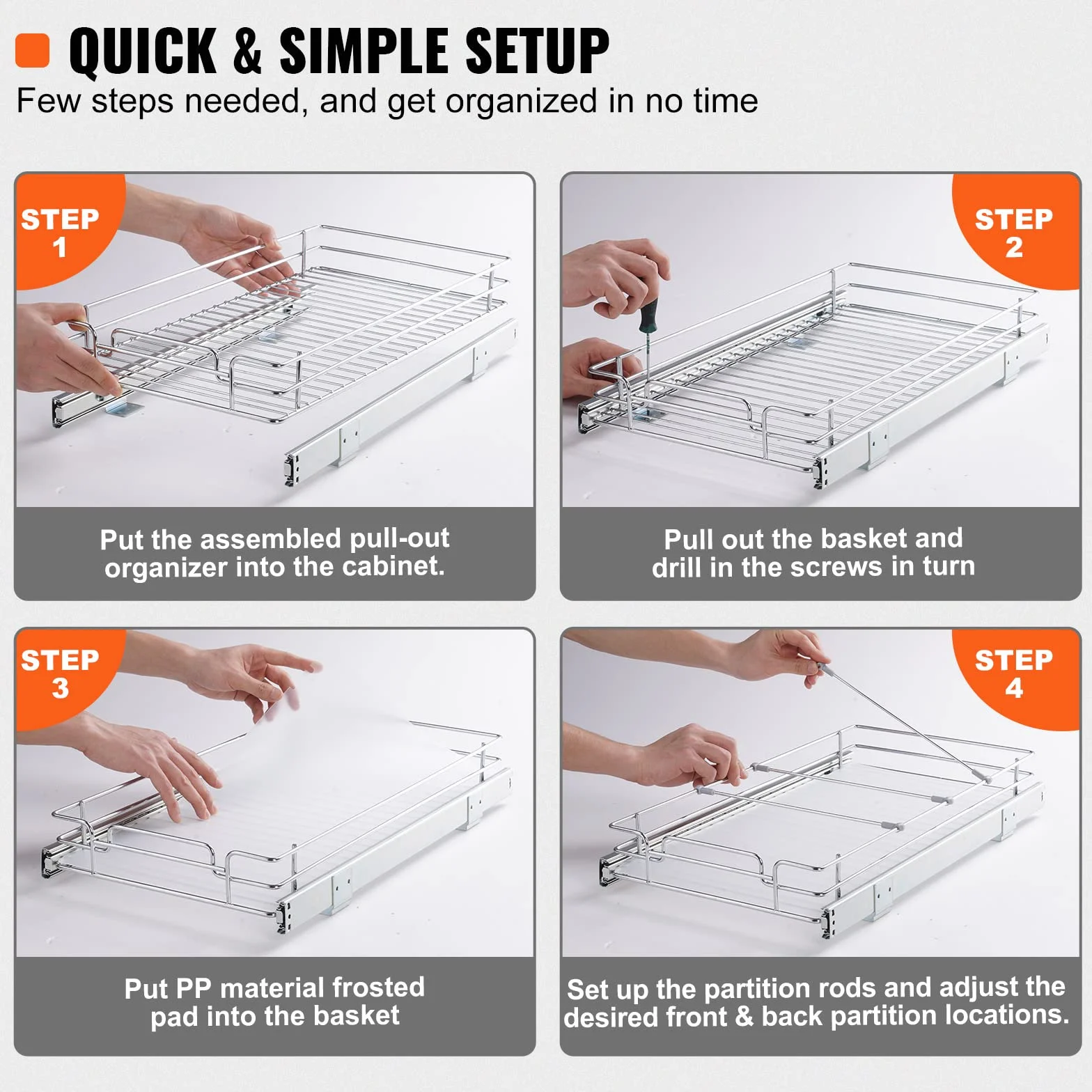 QUICK & SIMPLE SETUP
Few steps needed, and get organized in no time

STEP 1

Put the assembled pull-out organizer into the cabinet.

STEP 2

Pull out the basket and drill in the screws in turn

STEP 3

Put PP material frosted pad into the basket

STEP 4

Set up the partition rods and adjust the desired front & back partition locations.