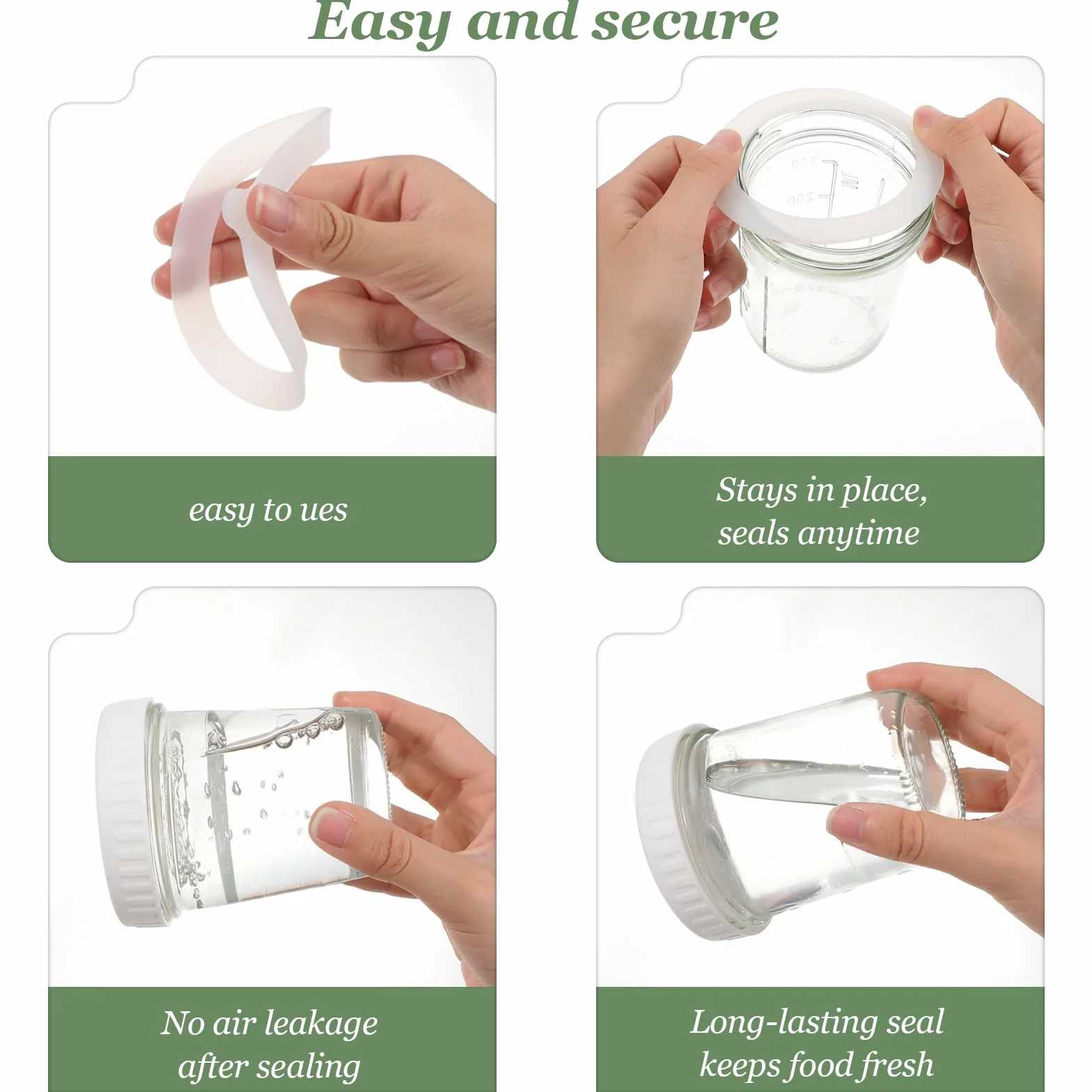 Easy and secure

easy to ues

Stays in place, seals anytime

No air leakage after sealing

Long-lasting seal keeps food fresh