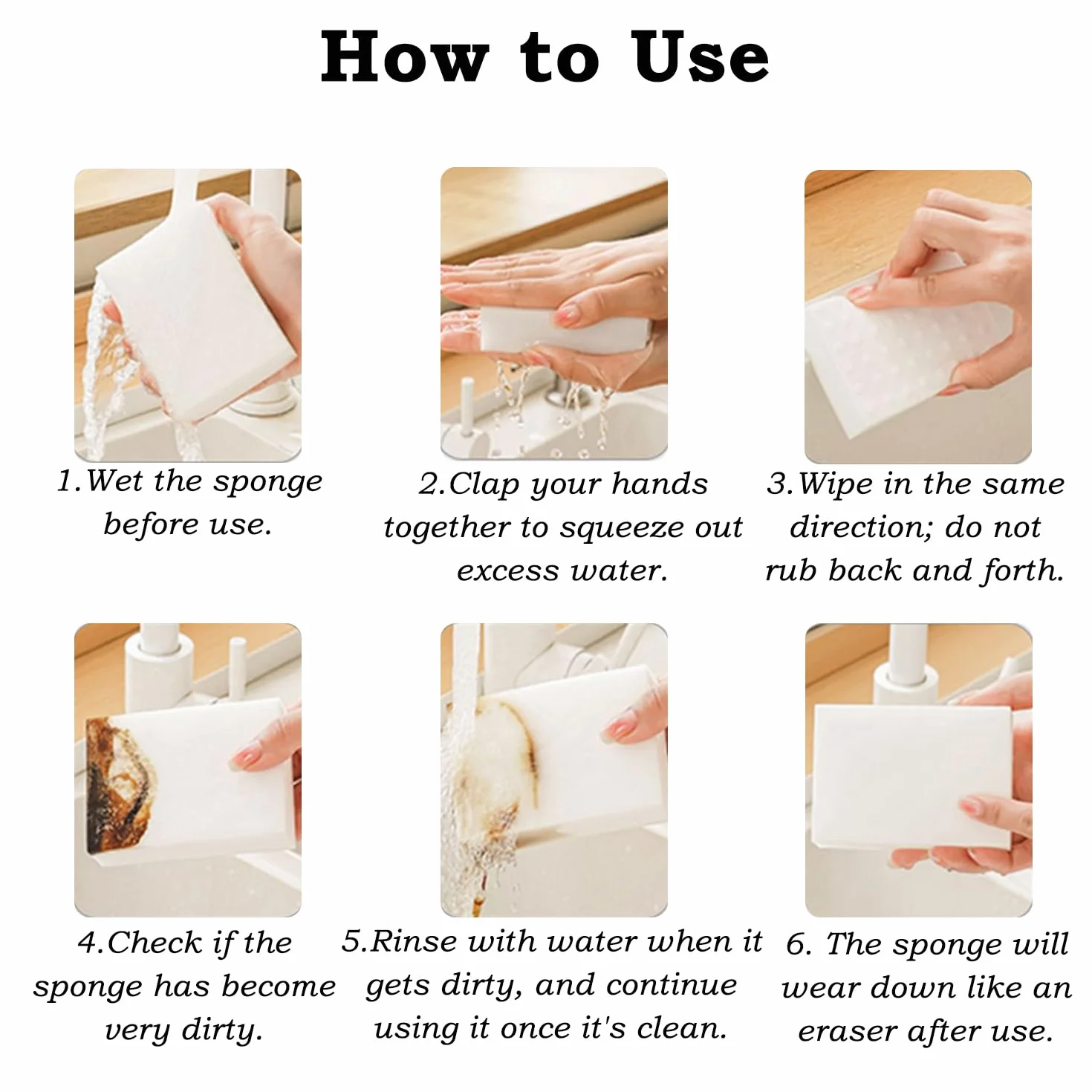 How to Use

1.Wet the sponge before use.

2.Clap your hands together to squeeze out excess water.

3.Wipe in the same direction; do not rub back and forth.

4.Check if the sponge has become very dirty.

5.Rinse with water when it gets dirty, and continue using it once it's clean.

6. The sponge will wear down like an eraser after use.