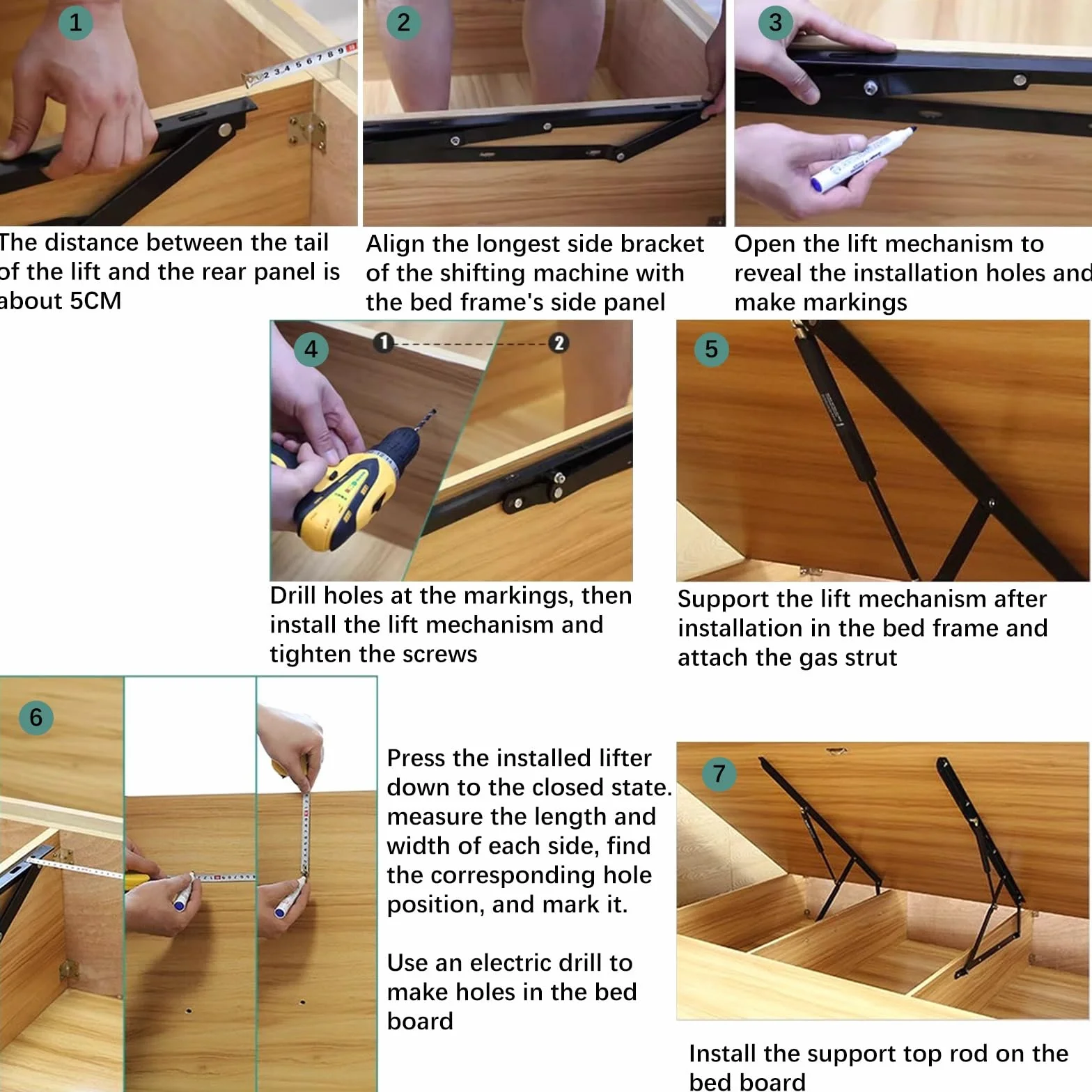 1

The distance between the tail of the lift and the rear panel is about 5CM

2

Align the longest side bracket of the shifting machine with the bed frame's side panel

3

Open the lift mechanism to reveal the installation holes and make markings

4

1

2

Drill holes at the markings, then install the lift mechanism and tighten the screws

5

Support the lift mechanism after installation in the bed frame and attach the gas strut

6

Press the installed lifter down to the closed state. measure the length and width of each side, find the corresponding hole position, and mark it.

Use an electric drill to make holes in the bed board

7

Install the support top rod on the bed board