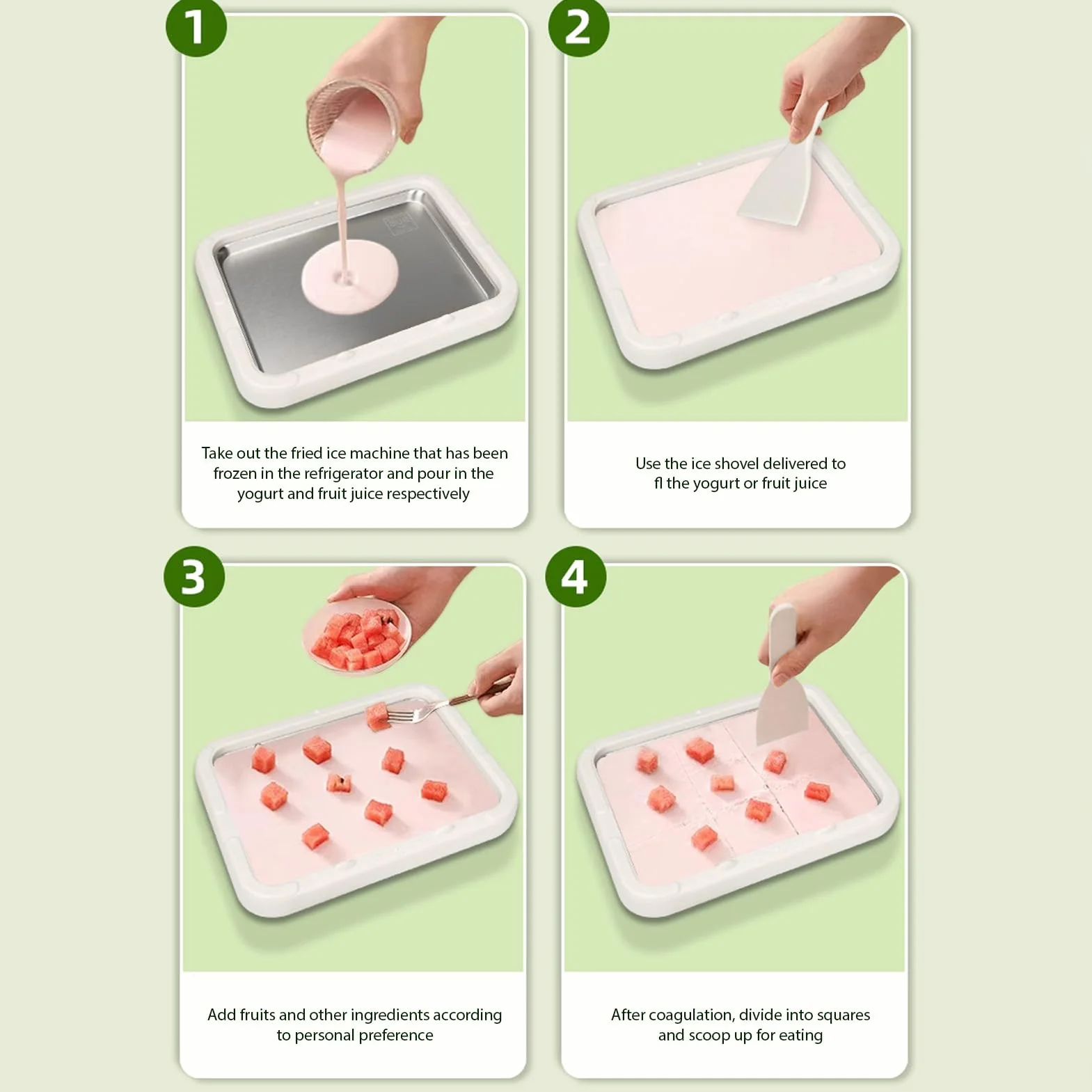 1

Take out the fried ice machine that has been frozen in the refrigerator and pour in the yogurt and fruit juice respectively

2

Use the ice shovel delivered to fl the yogurt or fruit juice

3

Add fruits and other ingredients according to personal preference

4

After coagulation, divide into squares and scoop up for eating