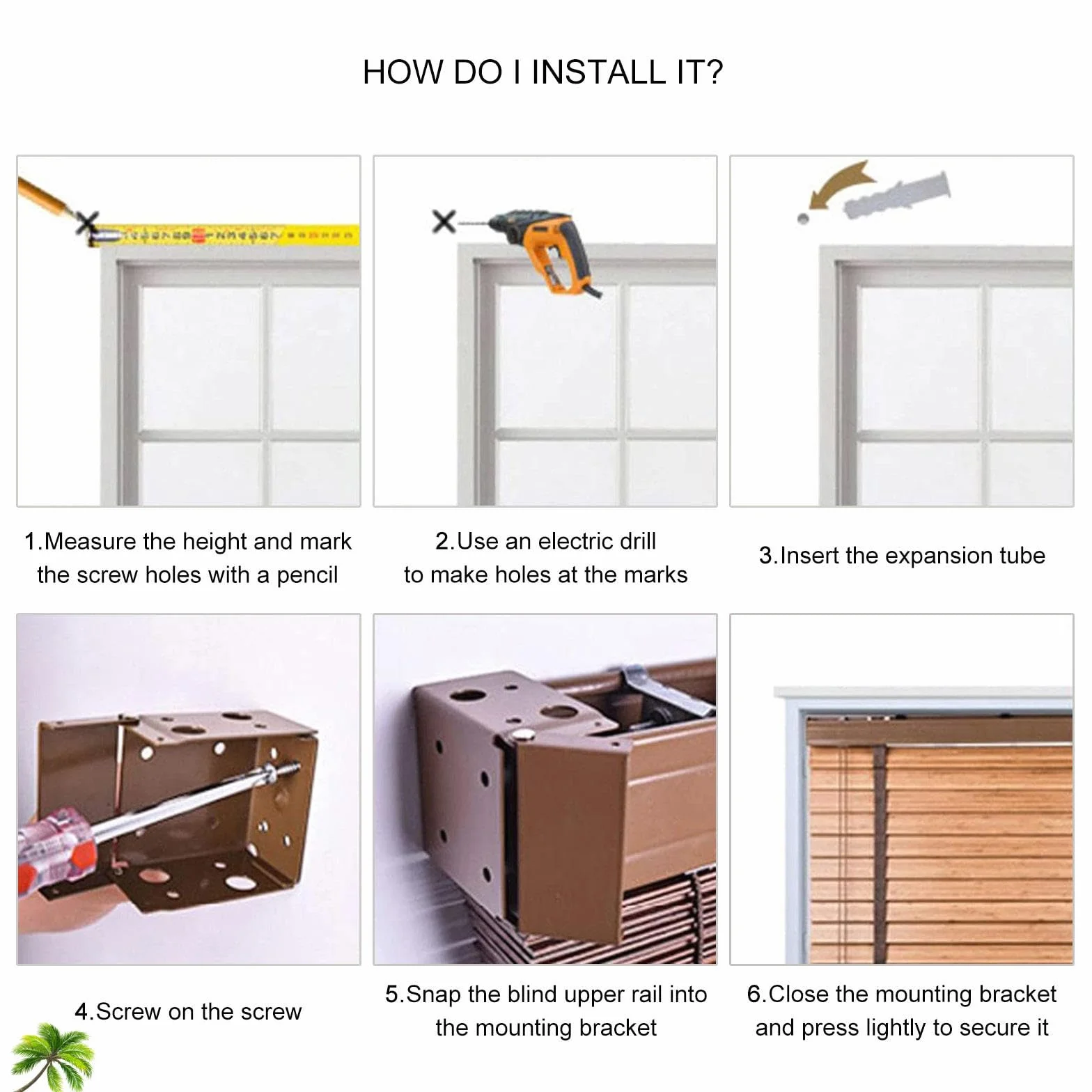 HOW DO I INSTALL IT?

1.Measure the height and mark the screw holes with a pencil

2.Use an electric drill to make holes at the marks

3.Insert the expansion tube

4.Screw on the screw

5.Snap the blind upper rail into the mounting bracket

6.Close the mounting bracket and press lightly to secure it