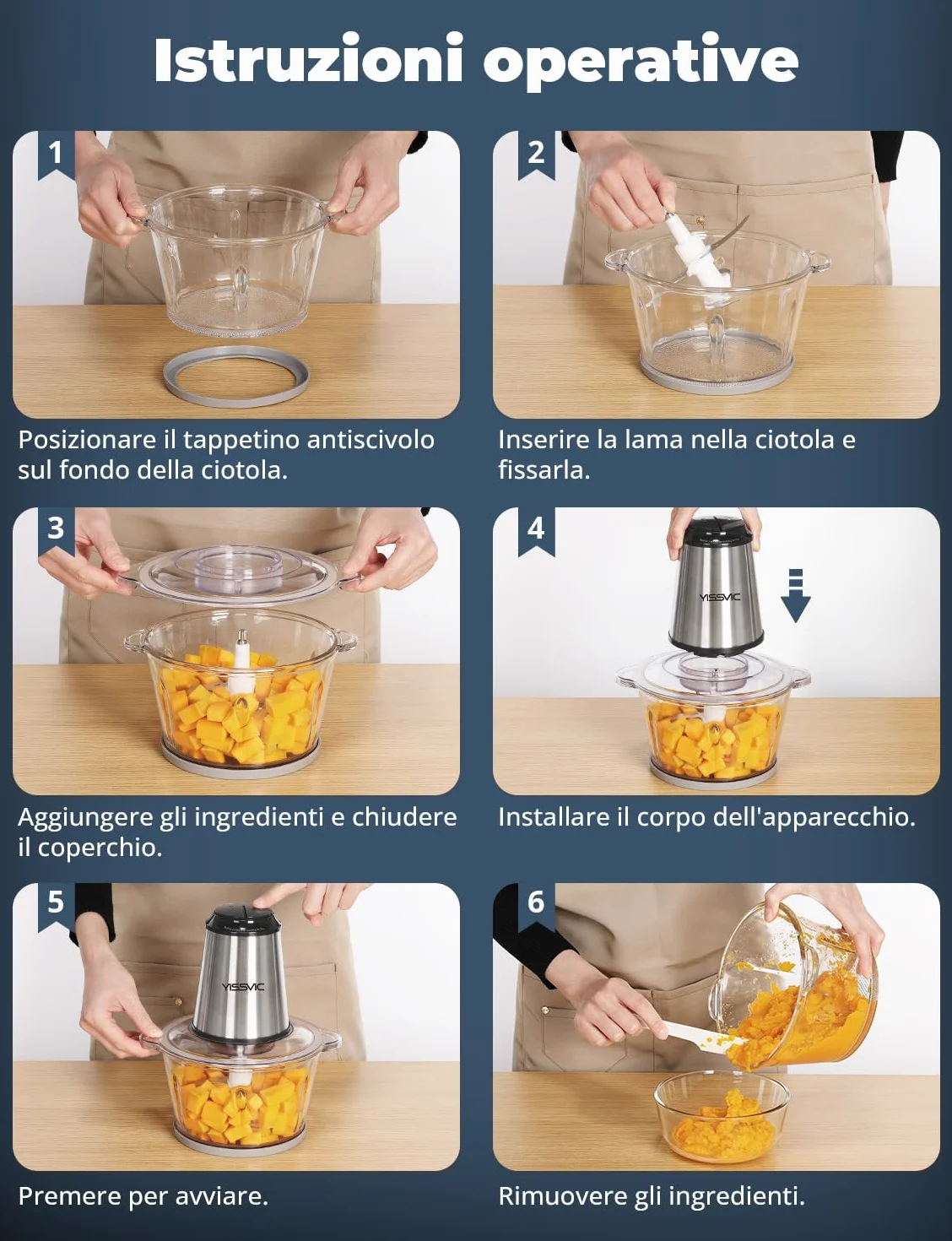 Istruzioni operative

1

Posizionare il tappetino antiscivolo sul fondo della ciotola.

2

Inserire la lama nella ciotola e fissarla.

3

Aggiungere gli ingredienti e chiudere il coperchio.

4

YISSVIC

Installare il corpo dell'apparecchio.

5

YISSVIC

Premere per avviare.

6

Rimuovere gli ingredienti.