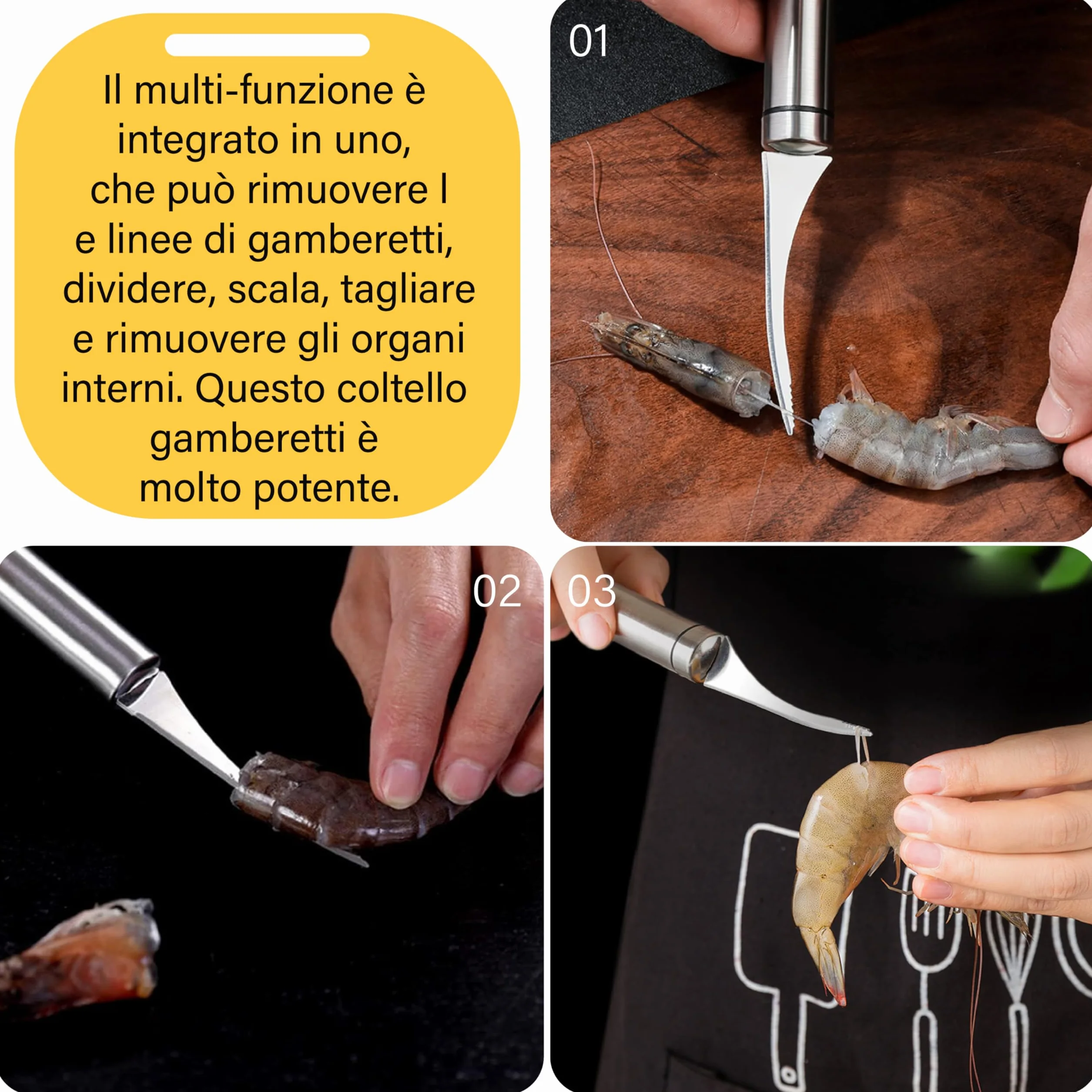 Il multi-funzione è integrato in uno, che può rimuovere l e linee di gamberetti, dividere, scala, tagliare e rimuovere gli organi interni. Questo coltello gamberetti è molto potente.

01

02

03