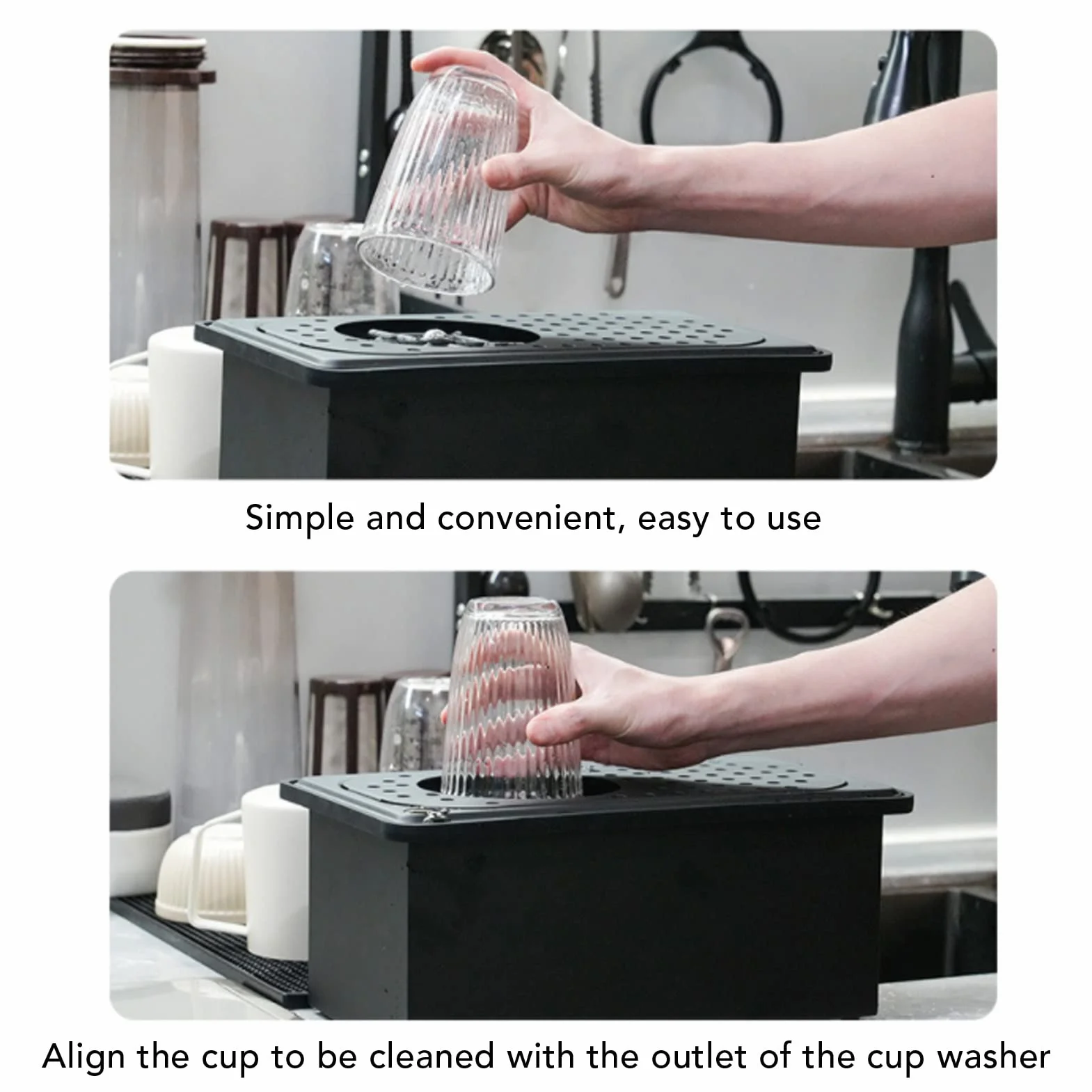 Simple and convenient, easy to use

Align the cup to be cleaned with the outlet of the cup washer