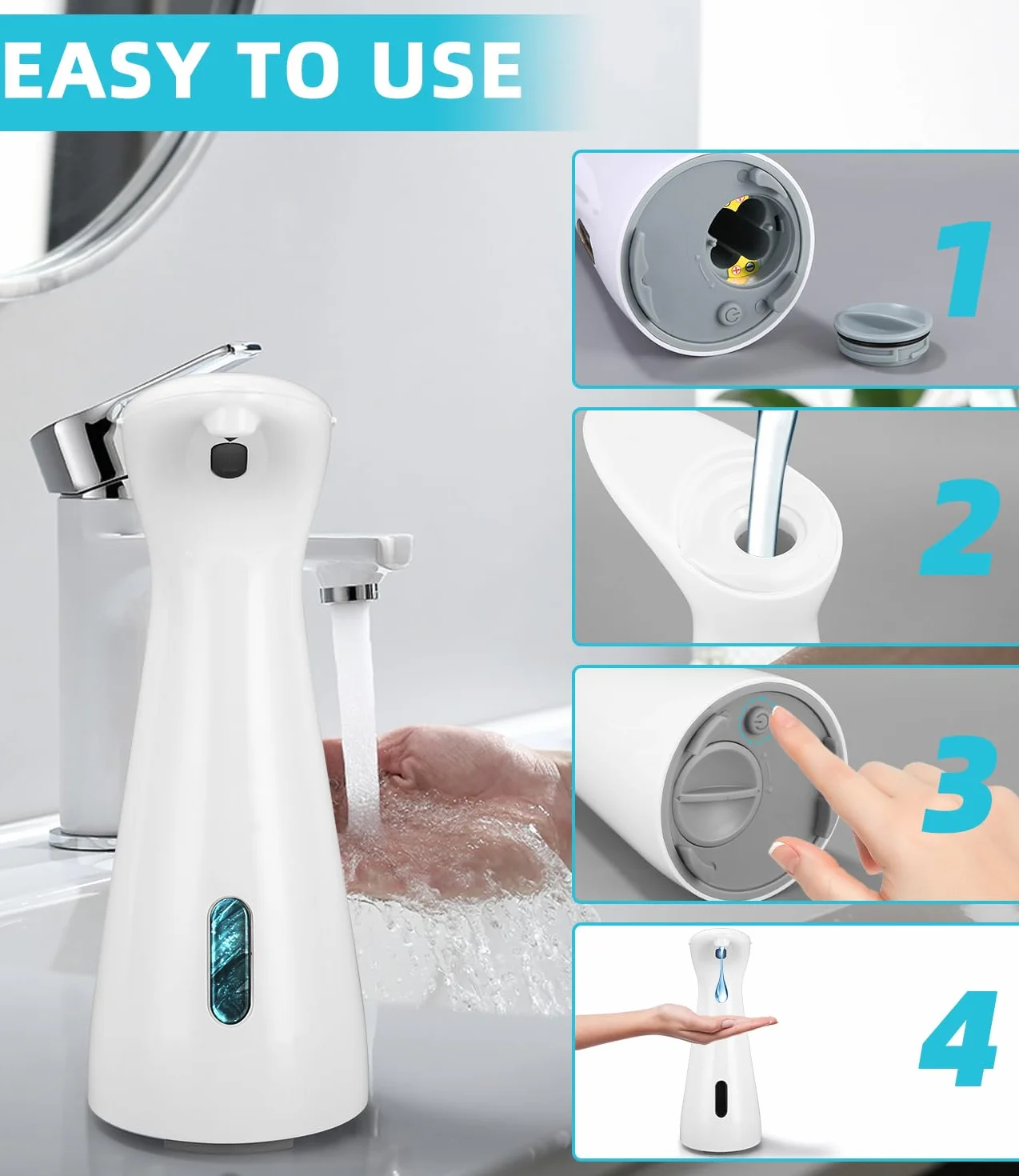 EASY TO USE

1

2

3

4