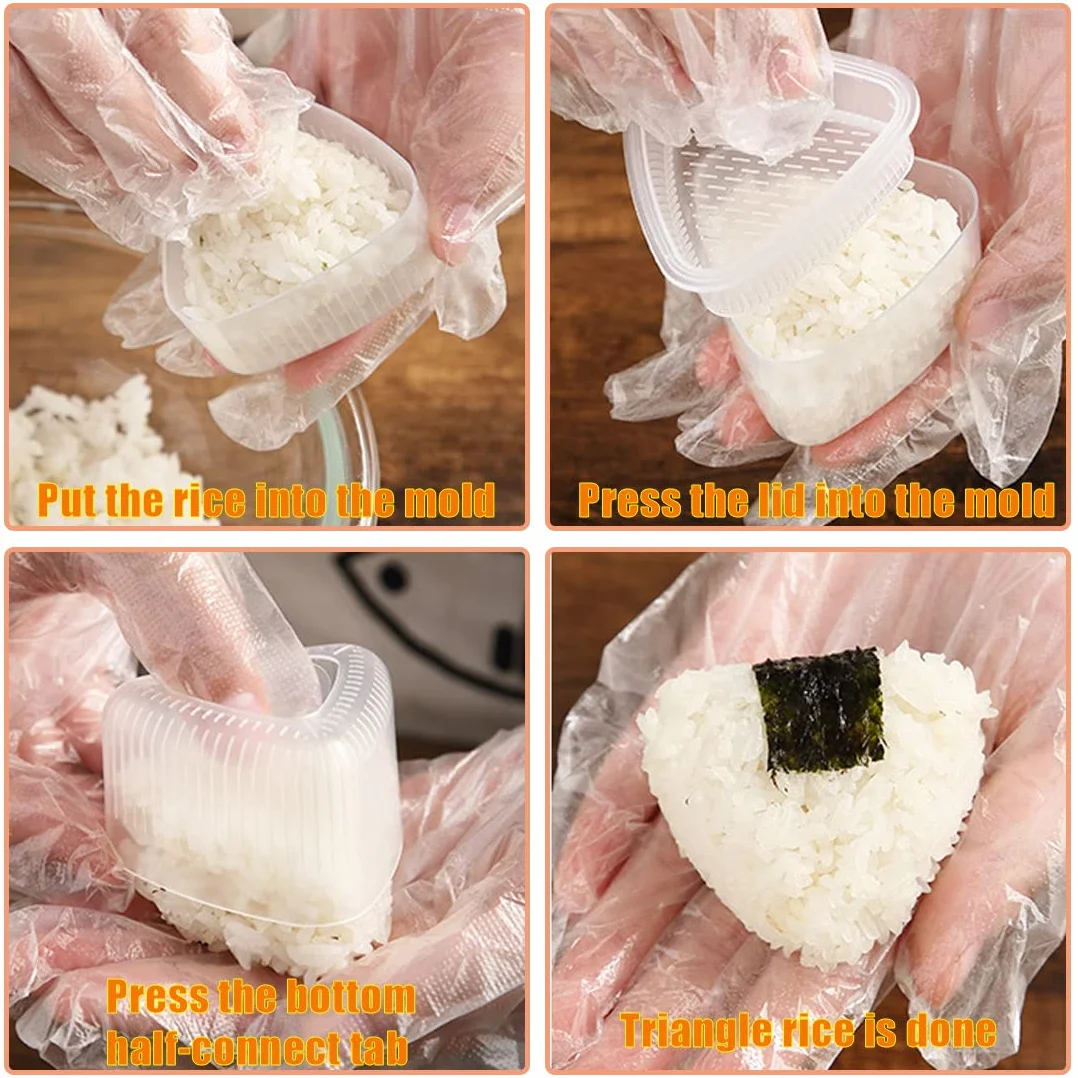 Put the rice into the mold

Press the lid into the mold

Press the bottom half-connect tab

Triangle rice is done