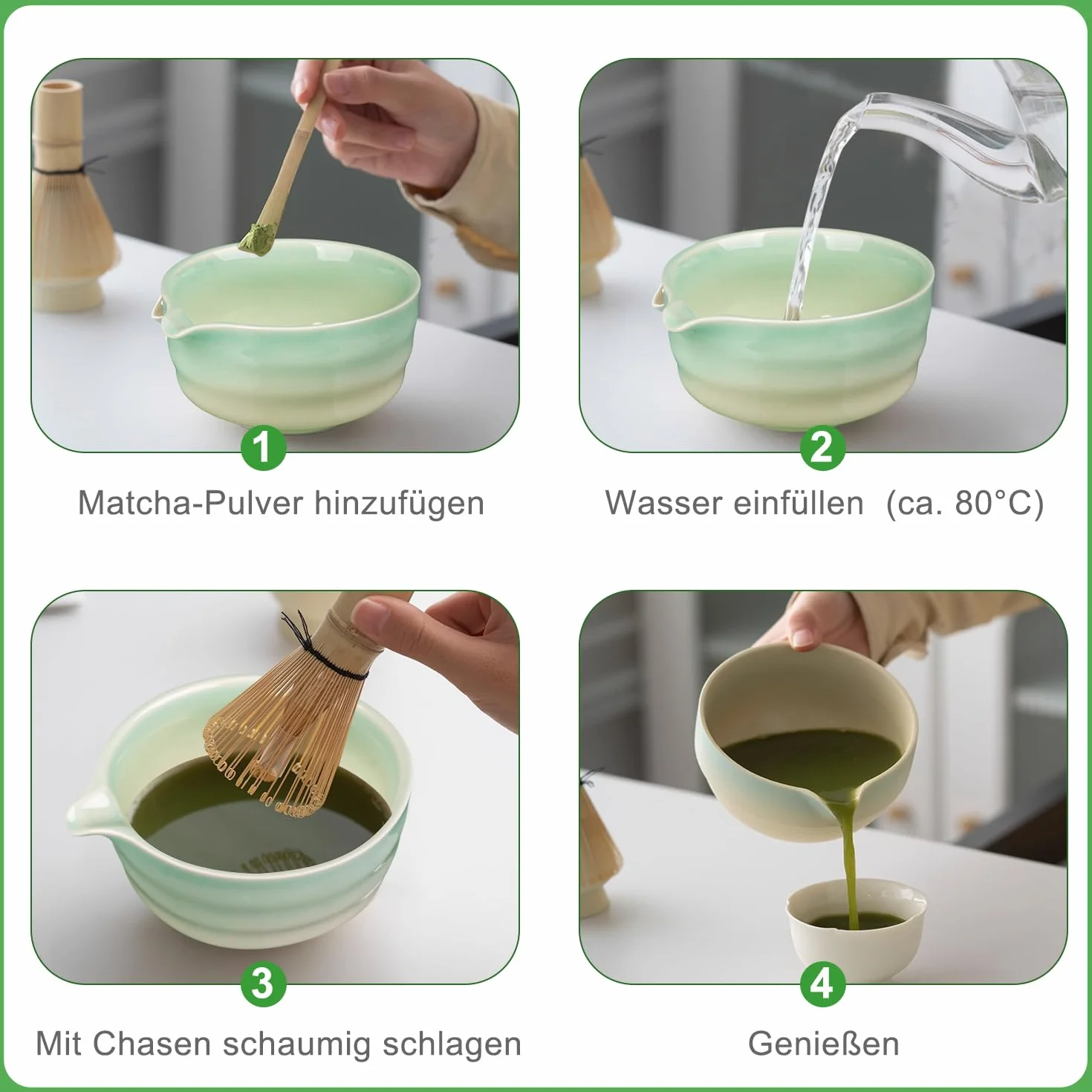 1

Matcha-Pulver hinzufügen

2

Wasser einfüllen (ca. 80°C)

3

Mit Chasen schaumig schlagen

4

Genießen