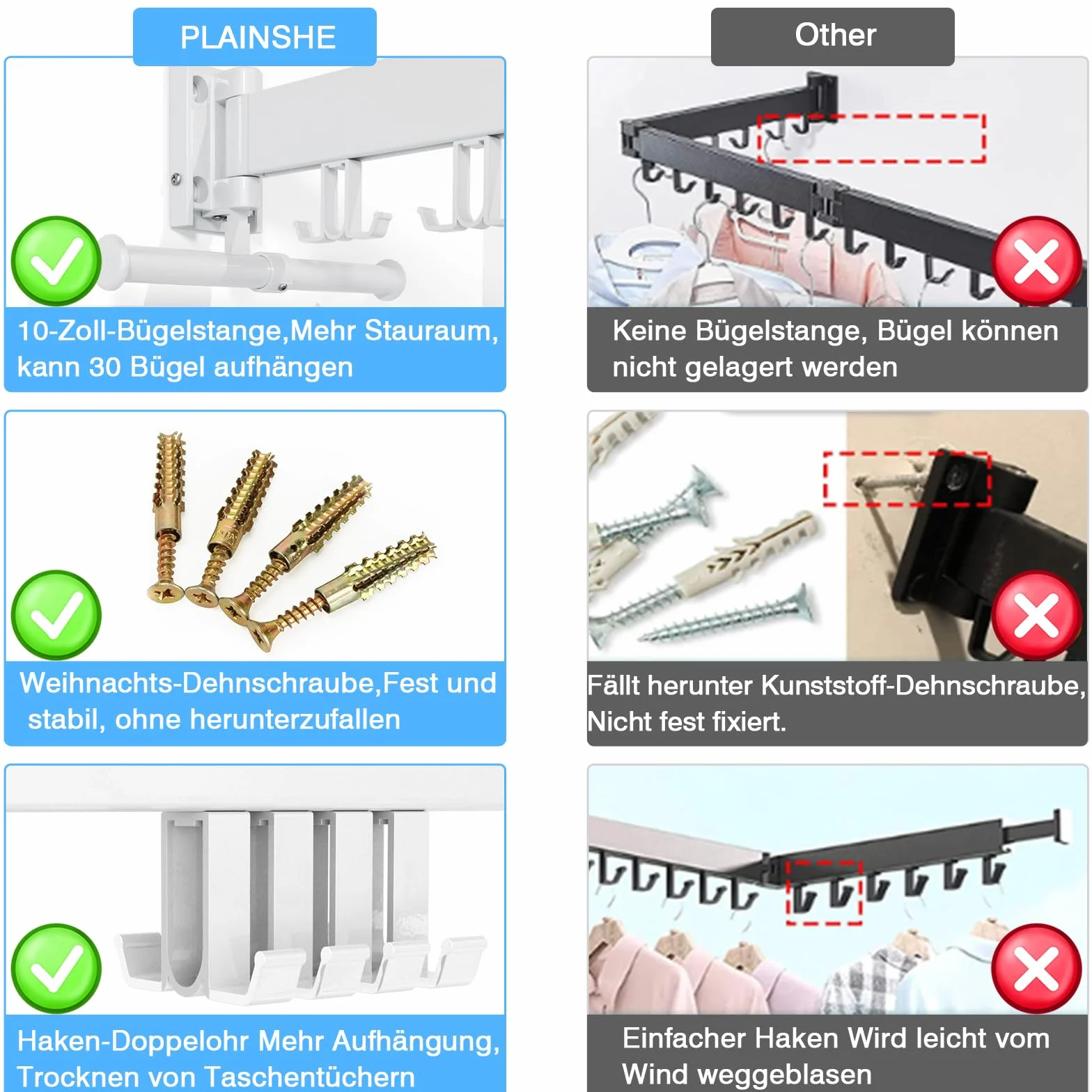 PLAINSHE

10-Zoll-Bügelstange,Mehr Stauraum, kann 30 Bügel aufhängen

Weihnachts-Dehnschraube,Fest und stabil, ohne herunterzufallen

Haken-Doppelohr Mehr Aufhängung, Trocknen von Taschentüchern

Other

Keine Bügelstange, Bügel können nicht gelagert werden

Fällt herunter Kunststoff-Dehnschraube, Nicht fest fixiert.

Einfacher Haken Wird leicht vom Wind weggeblasen