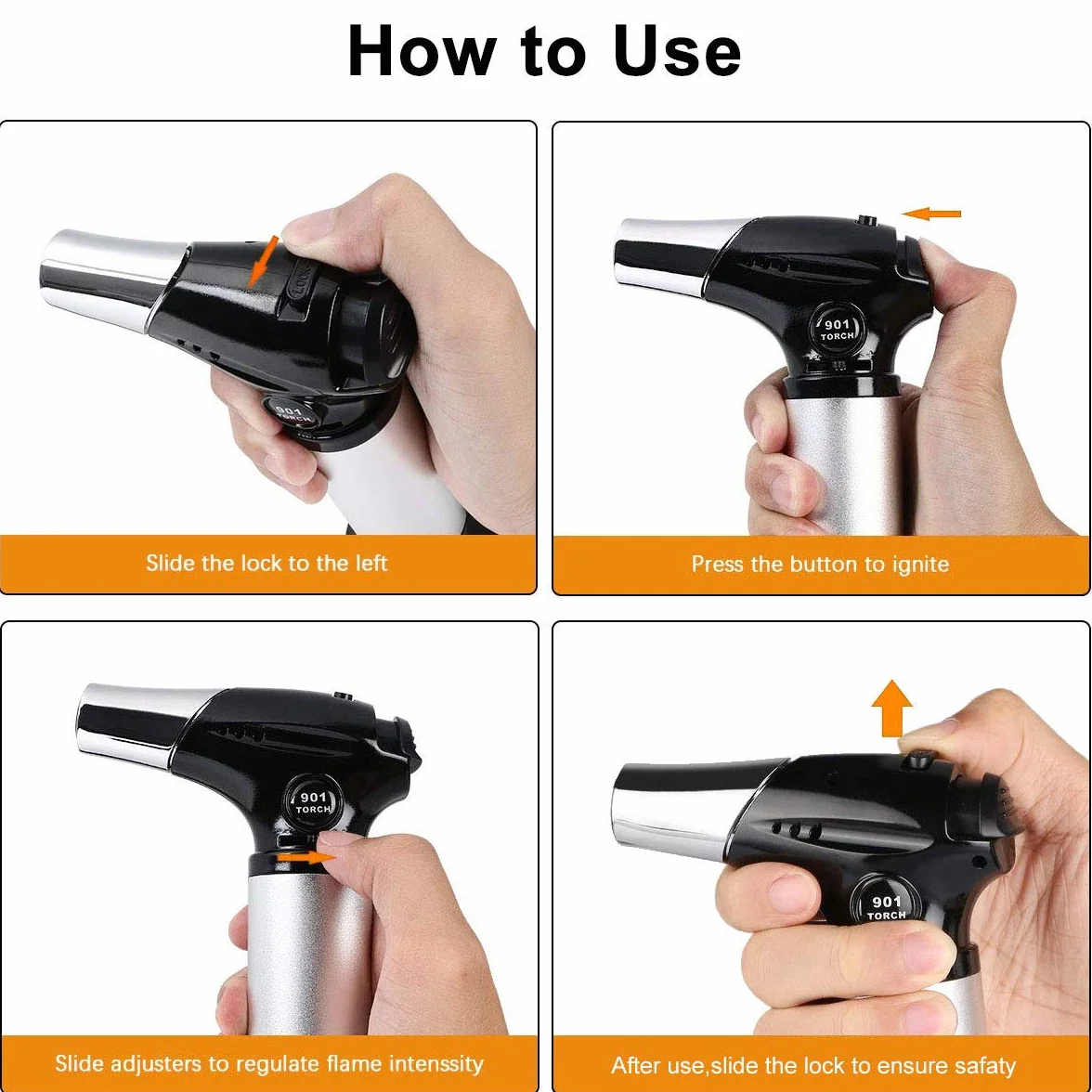 How to Use

LOCK

901 TORCH

Slide the lock to the left

901 TORCH

Press the button to ignite

901 TORCH

Slide adjusters to regulate flame intenssity

901 TORCH

After use,slide the lock to ensure safaty