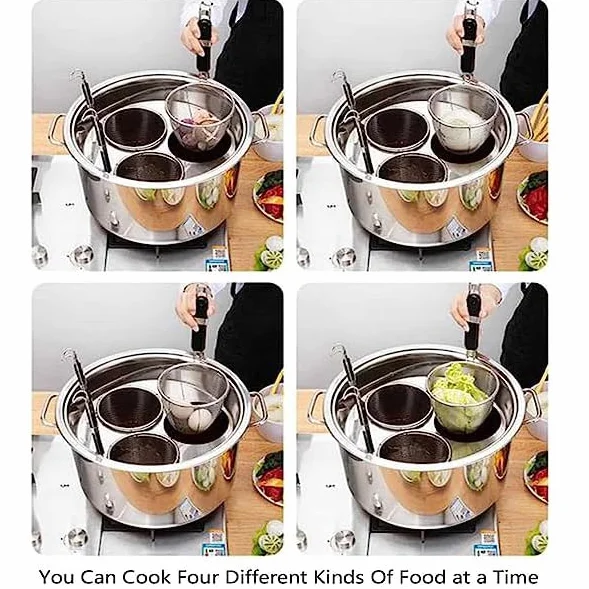 You Can Cook Four Different Kinds Of Food at a Time