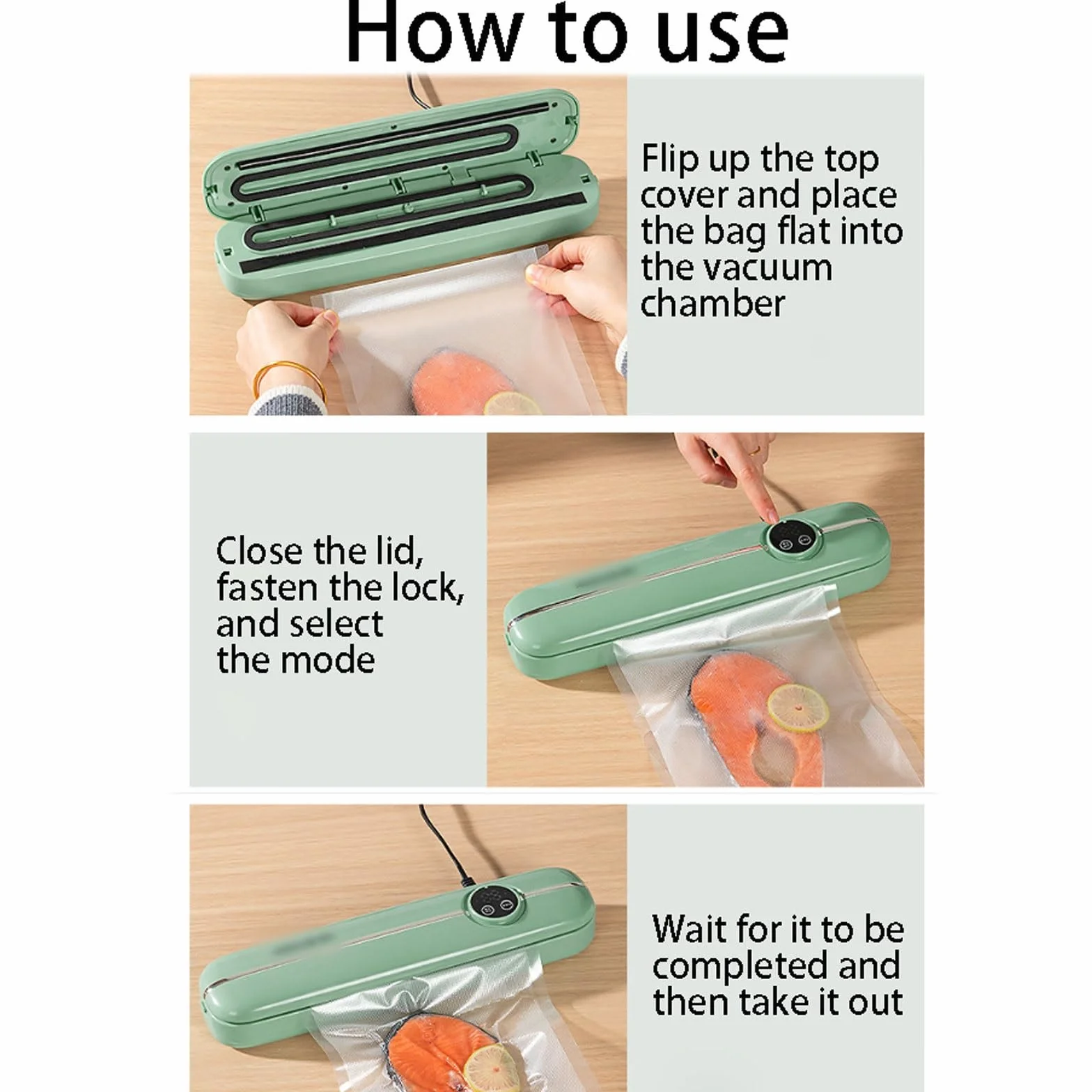 How to use

Flip up the top cover and place the bag flat into the vacuum chamber

Close the lid, fasten the lock, and select the mode

Wait for it to be completed and then take it out