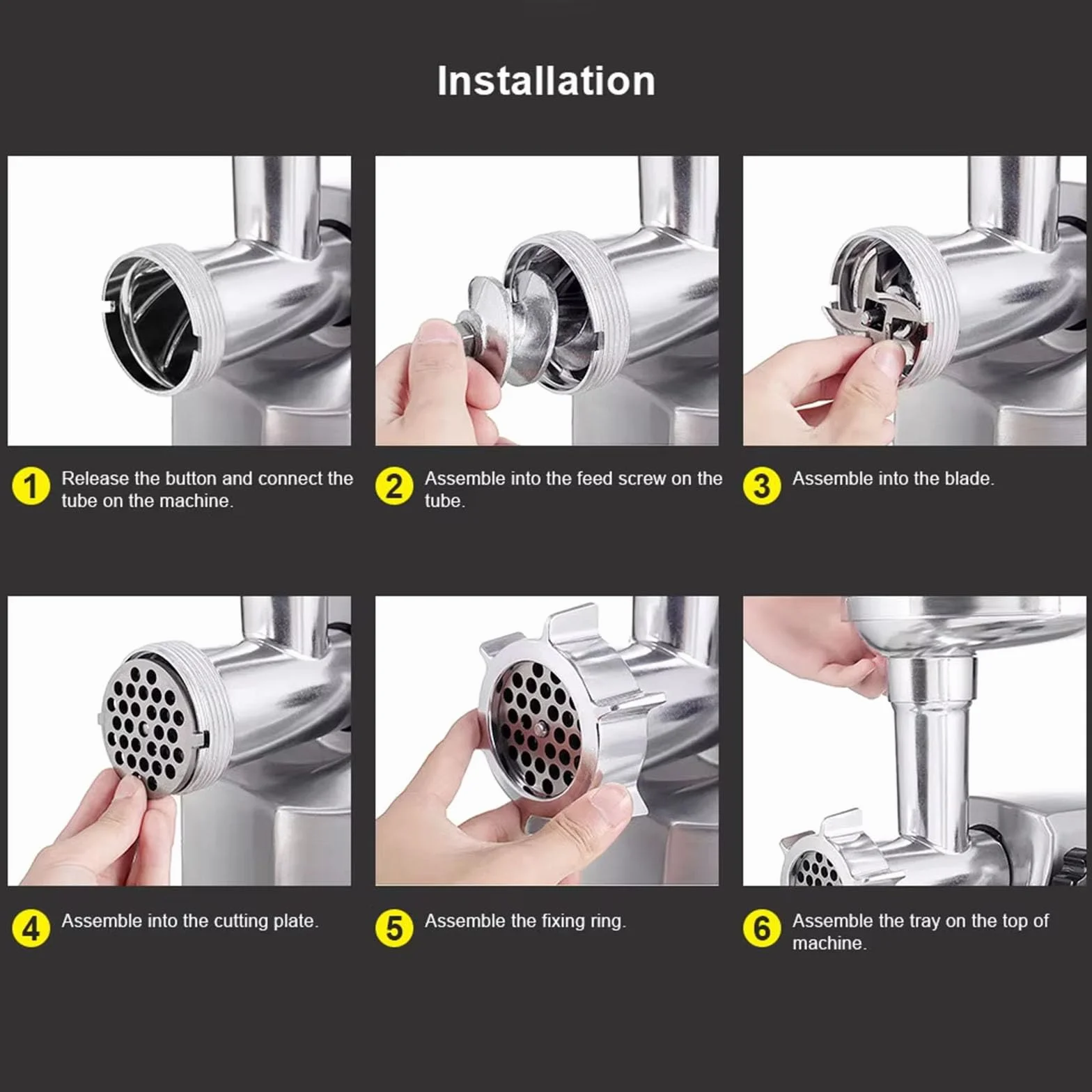 Installation

1 Release the button and connect the tube on the machine.

2 Assemble into the feed screw on the tube.

3 Assemble into the blade.

4 Assemble into the cutting plate.

5 Assemble the fixing ring.

6 Assemble the tray on the top of machine.