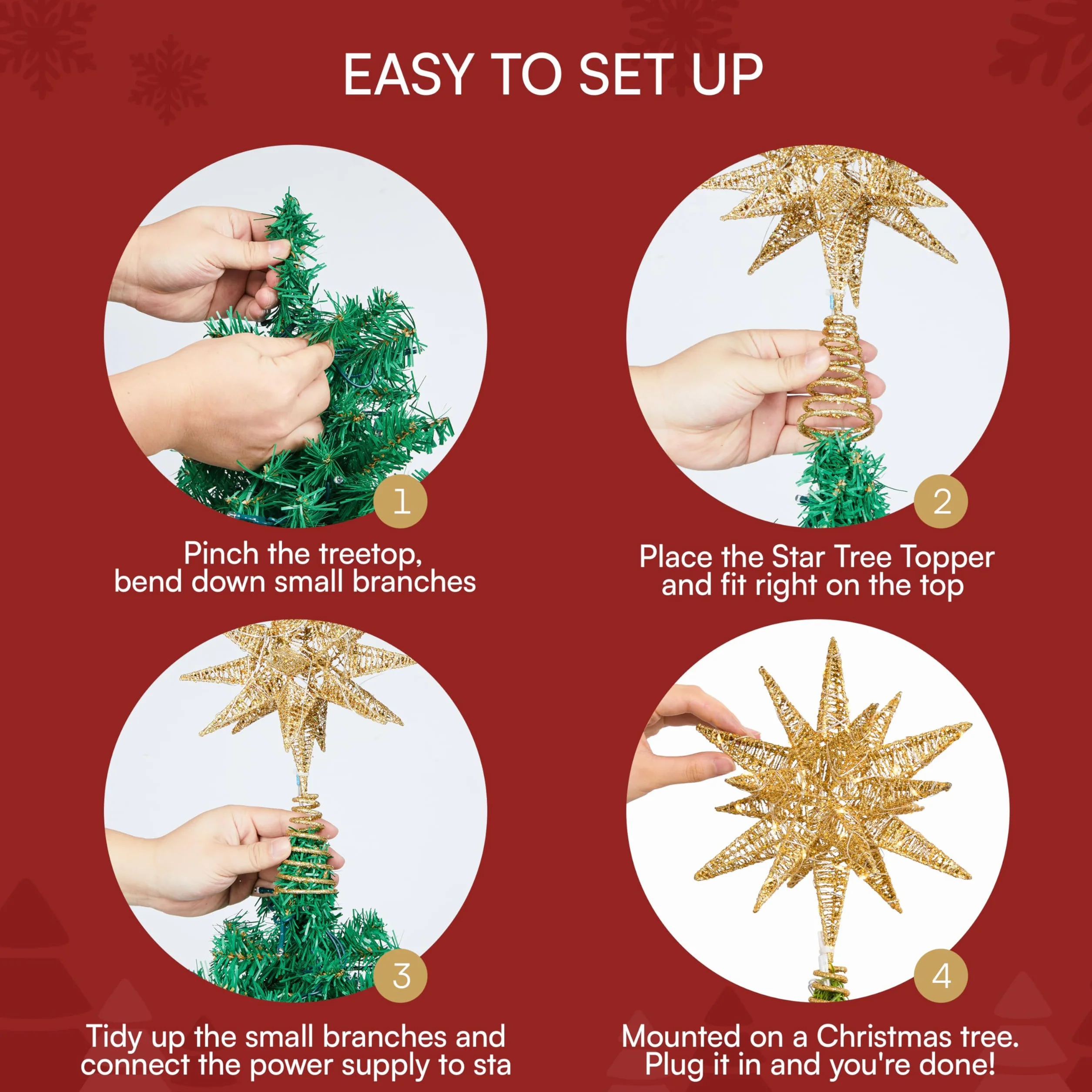 EASY TO SET UP

1

Pinch the treetop, bend down small branches

2

Place the Star Tree Topper and fit right on the top

3

Tidy up the small branches and connect the power supply to sta

4

Mounted on a Christmas tree. Plug it in and you're done!