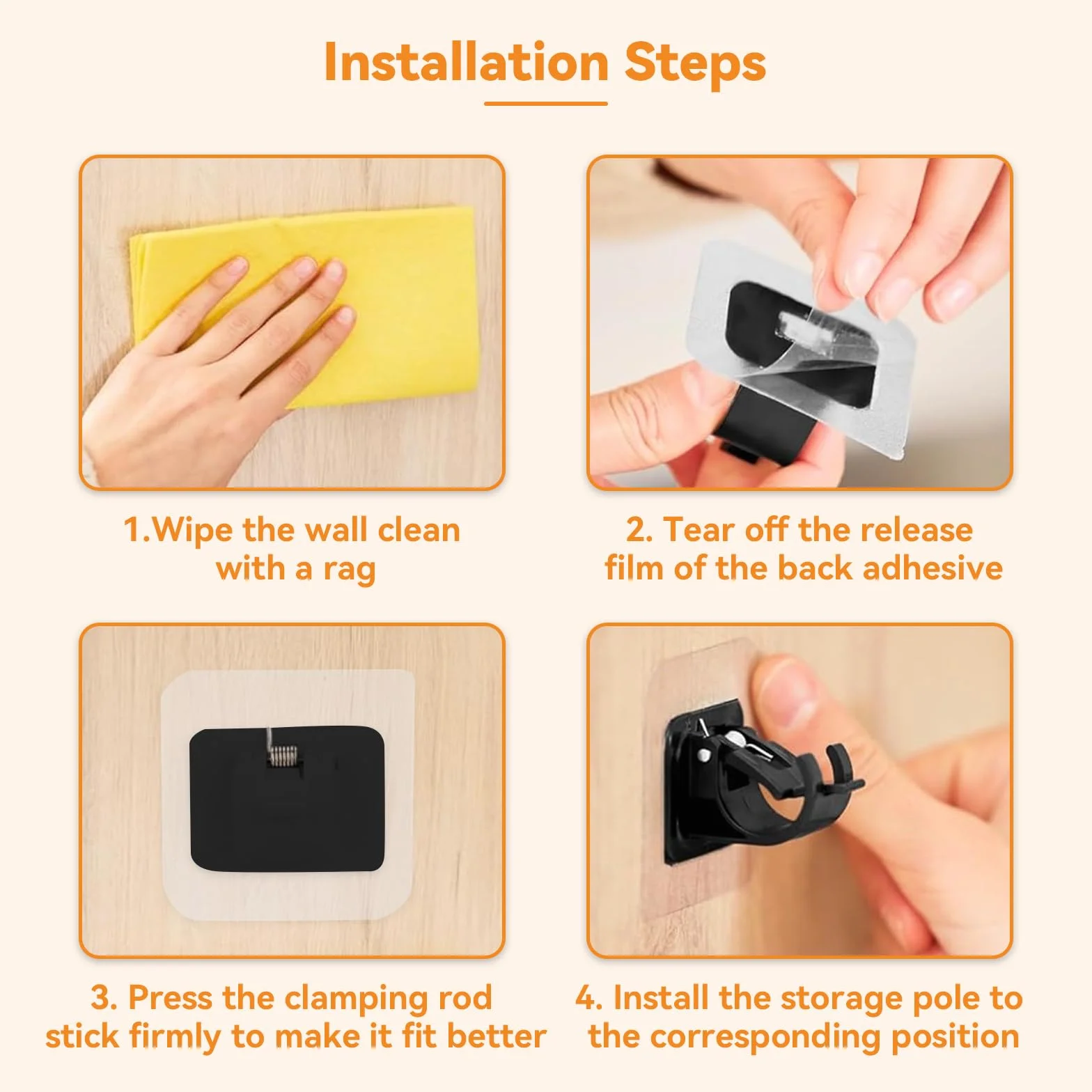 Installation Steps

1.Wipe the wall clean with a rag

2. Tear off the release film of the back adhesive

3. Press the clamping rod stick firmly to make it fit better

4. Install the storage pole to the corresponding position