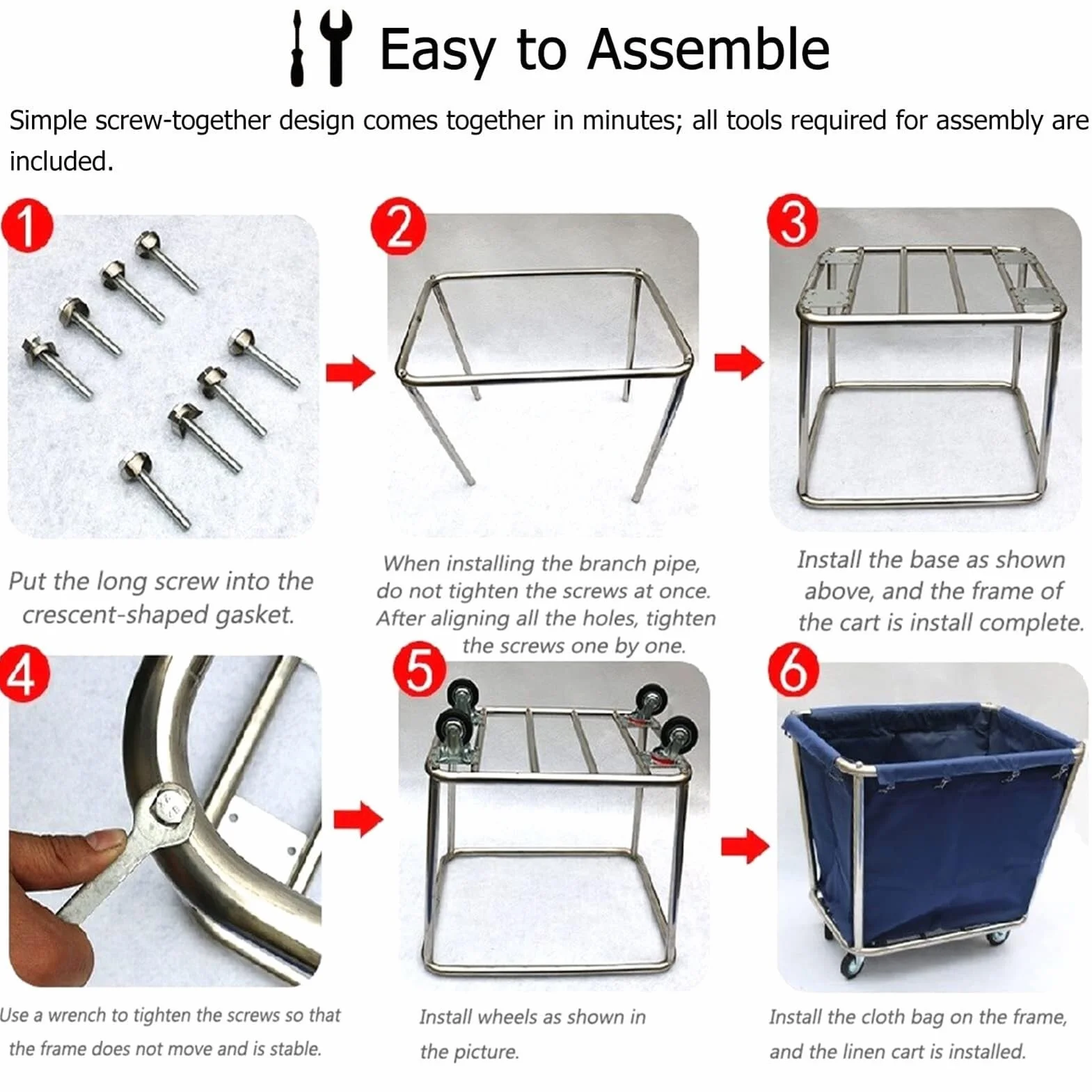 Easy to Assemble

Simple screw-together design comes together in minutes; all tools required for assembly are included.

1

Put the long screw into the crescent-shaped gasket.

2

When installing the branch pipe, do not tighten the screws at once. After aligning all the holes, tighten the screws one by one.

3

Install the base as shown above, and the frame of the cart is install complete.

4

Use a wrench to tighten the screws so that the frame does not move and is stable.

5

Install wheels as shown in the picture.

6

Install the cloth bag on the frame, and the linen cart is installed.