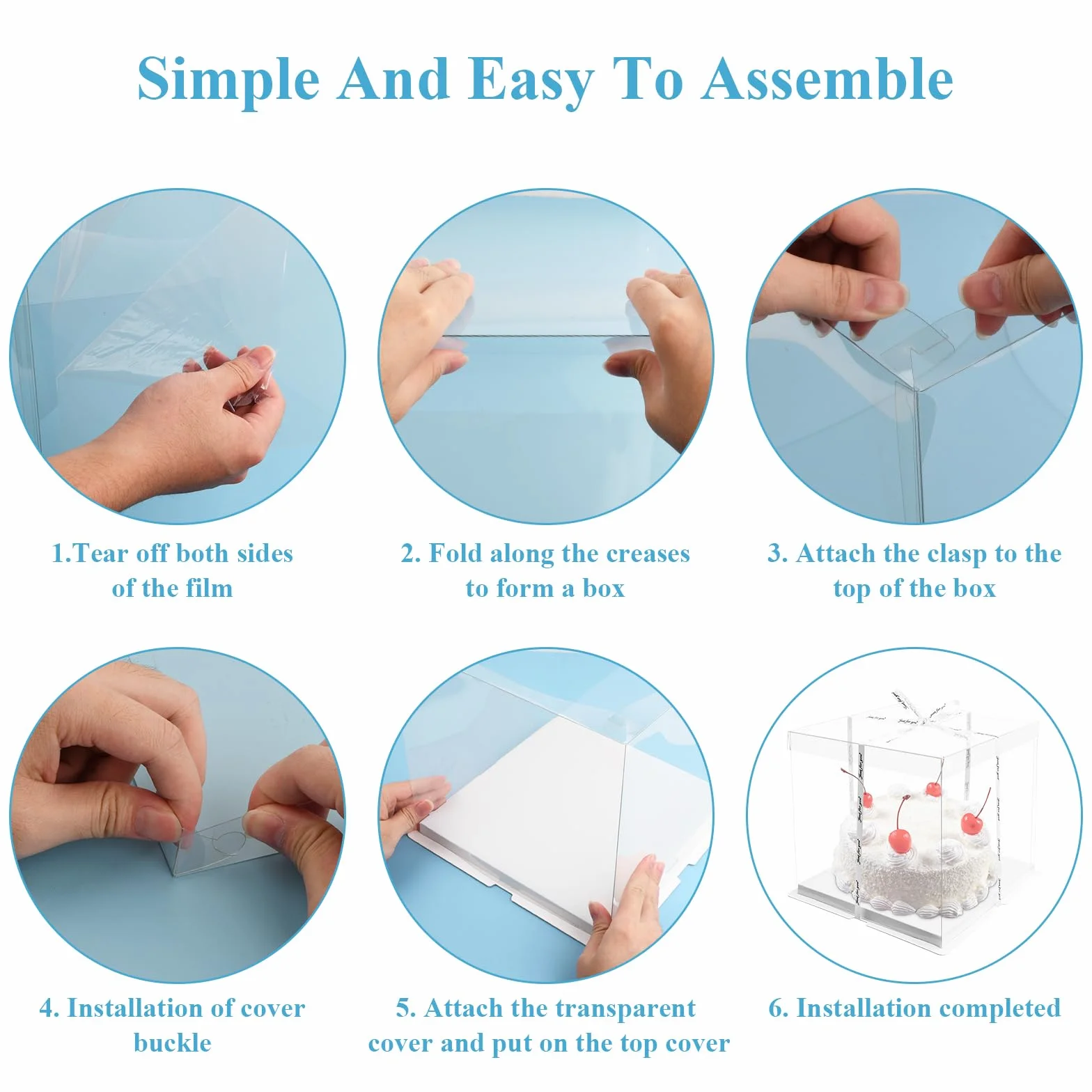 Simple And Easy To Assemble

1.Tear off both sides of the film

2. Fold along the creases to form a box

3. Attach the clasp to the top of the box

4. Installation of cover buckle

5. Attach the transparent cover and put on the top cover

6. Installation completed